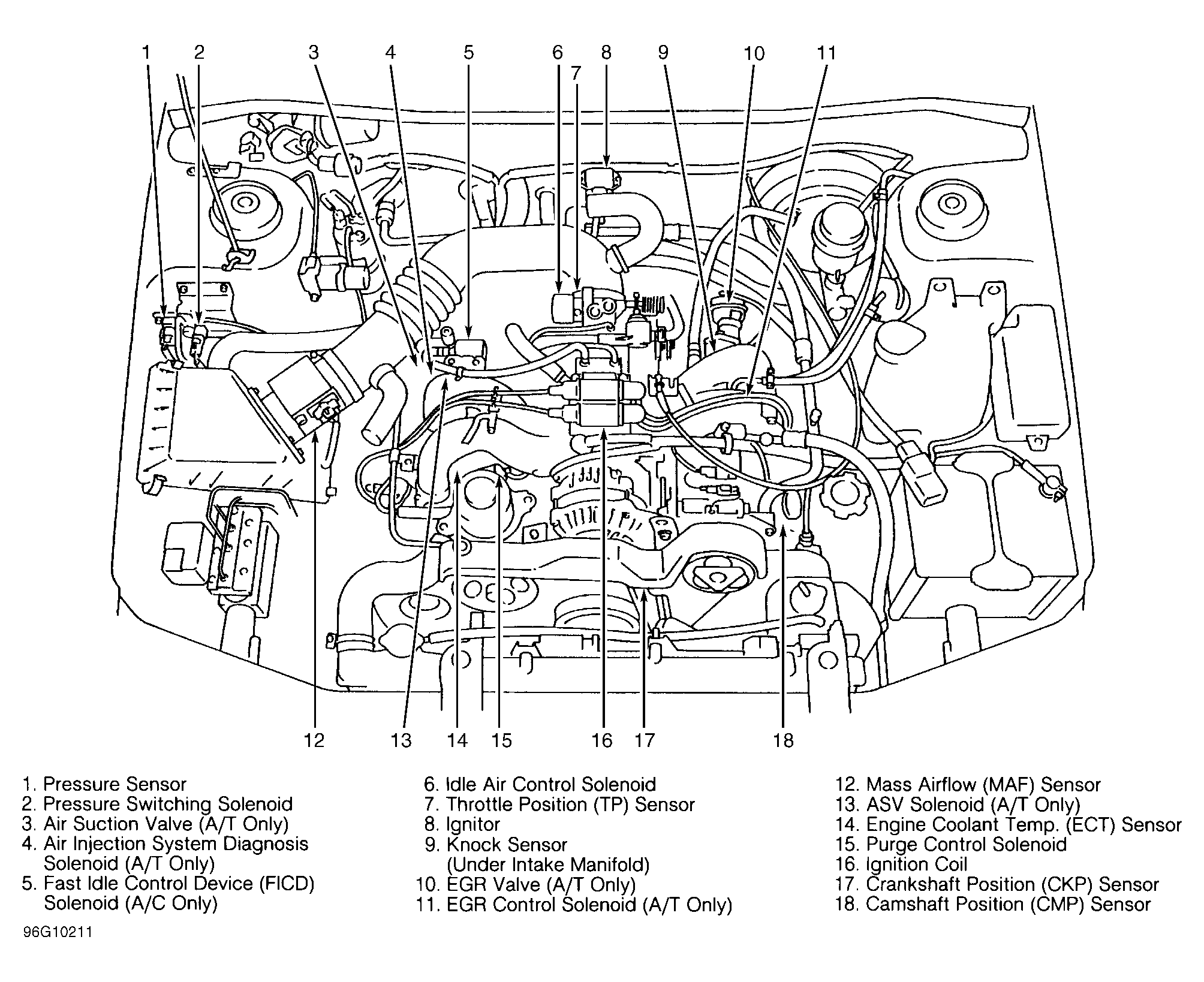 1 2 3 4 5 6 7 8 9 10 11

12 13 14 15 16 17 18

1. Pressure Sensor
2. Pressure Switching Solenoid
3. Air Suction Valve (A/T Only)
4. Air Injection System Diagnosis Solenoid (A/T Only)
5. Fast Idle Control Device (FICD) Solenoid (A/C Only)

6. Idle Air Control Solenoid
7. Throttle Position (TP) Sensor
8. Ignitor
9. Knock Sensor (Under Intake Manifold)
10. EGR Valve (A/T Only)
11. EGR Control Solenoid (A/T Only)

12. Mass Airflow (MAF) Sensor
13. ASV Solenoid (A/T Only)
14. Engine Coolant Temp. (ECT) Sensor
15. Purge Control Solenoid
16. Ignition Coil
17. Crankshaft Position (CKP) Sensor
18. Camshaft Position (CMP) Sensor

96G10211