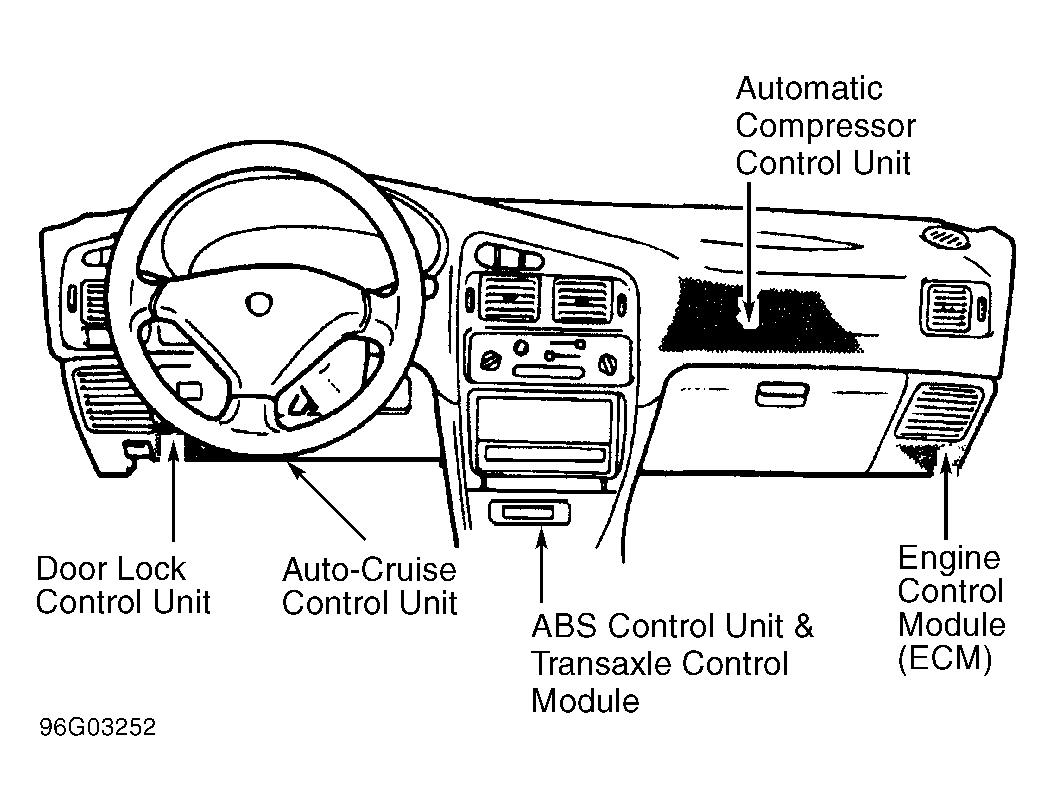 Automatic Compressor Control Unit

Door Lock Control Unit

Auto-Cruise Control Unit

ABS Control Unit & Transaxle Control Module

Engine Control Module (ECM)

96G03252