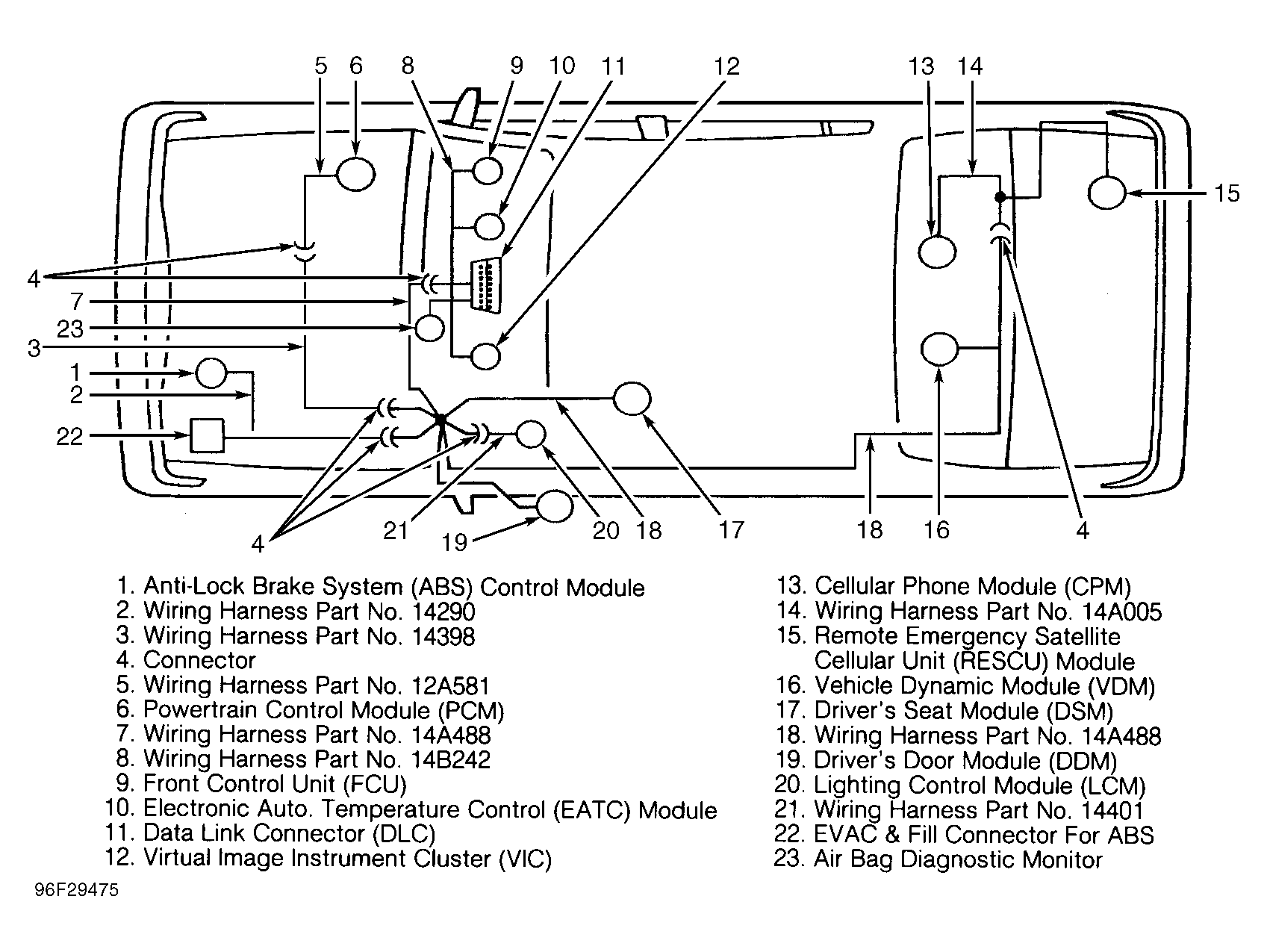 5 6 8 9 10 11 12 13 14

15

4
7
23
3
1
2
22

4 21 19 20 18 17 18 16 4

1. Anti-Lock Brake System (ABS) Control Module
2. Wiring Harness Part No. 14290
3. Wiring Harness Part No. 14398
4. Connector
5. Wiring Harness Part No. 12A581
6. Powertrain Control Module (PCM)
7. Wiring Harness Part No. 14A488
8. Wiring Harness Part No. 14B242
9. Front Control Unit (FCU)
10. Electronic Auto. Temperature Control (EATC) Module
11. Data Link Connector (DLC)
12. Virtual Image Instrument Cluster (VIC)

13. Cellular Phone Module (CPM)
14. Wiring Harness Part No. 14A005
15. Remote Emergency Satellite Cellular Unit (RESCU) Module
16. Vehicle Dynamic Module (VDM)
17. Driver's Seat Module (DSM)
18. Wiring Harness Part No. 14A488
19. Driver's Door Module (DDM)
20. Lighting Control Module (LCM)
21. Wiring Harness Part No. 14401
22. EVAC & Fill Connector For ABS
23. Air Bag Diagnostic Monitor

96F29475