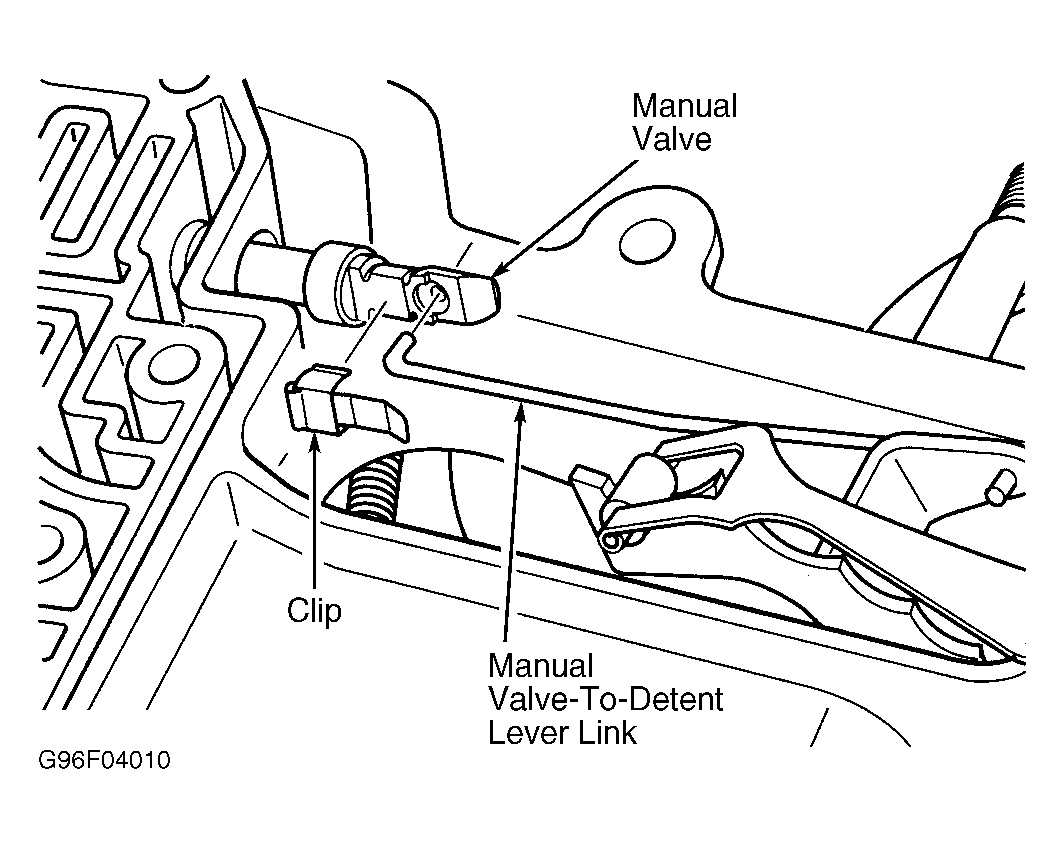 Manual Valve

Clip

Manual Valve-To-Detent Lever Link

G96F04010