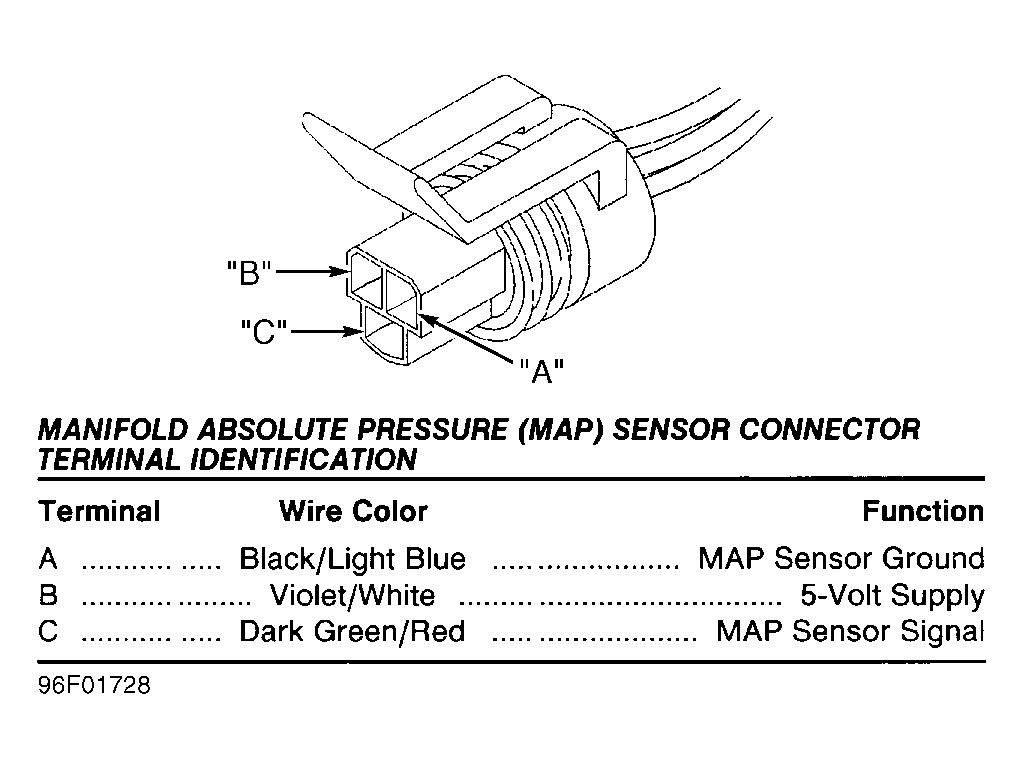 "B"
"C"
"A"

MANIFOLD ABSOLUTE PRESSURE (MAP) SENSOR CONNECTOR TERMINAL IDENTIFICATION

| Terminal | Wire Color | Function |
|---|---|---|
| A | Black/Light Blue | MAP Sensor Ground |
| B | Violet/White | 5-Volt Supply |
| C | Dark Green/Red | MAP Sensor Signal |

96F01728