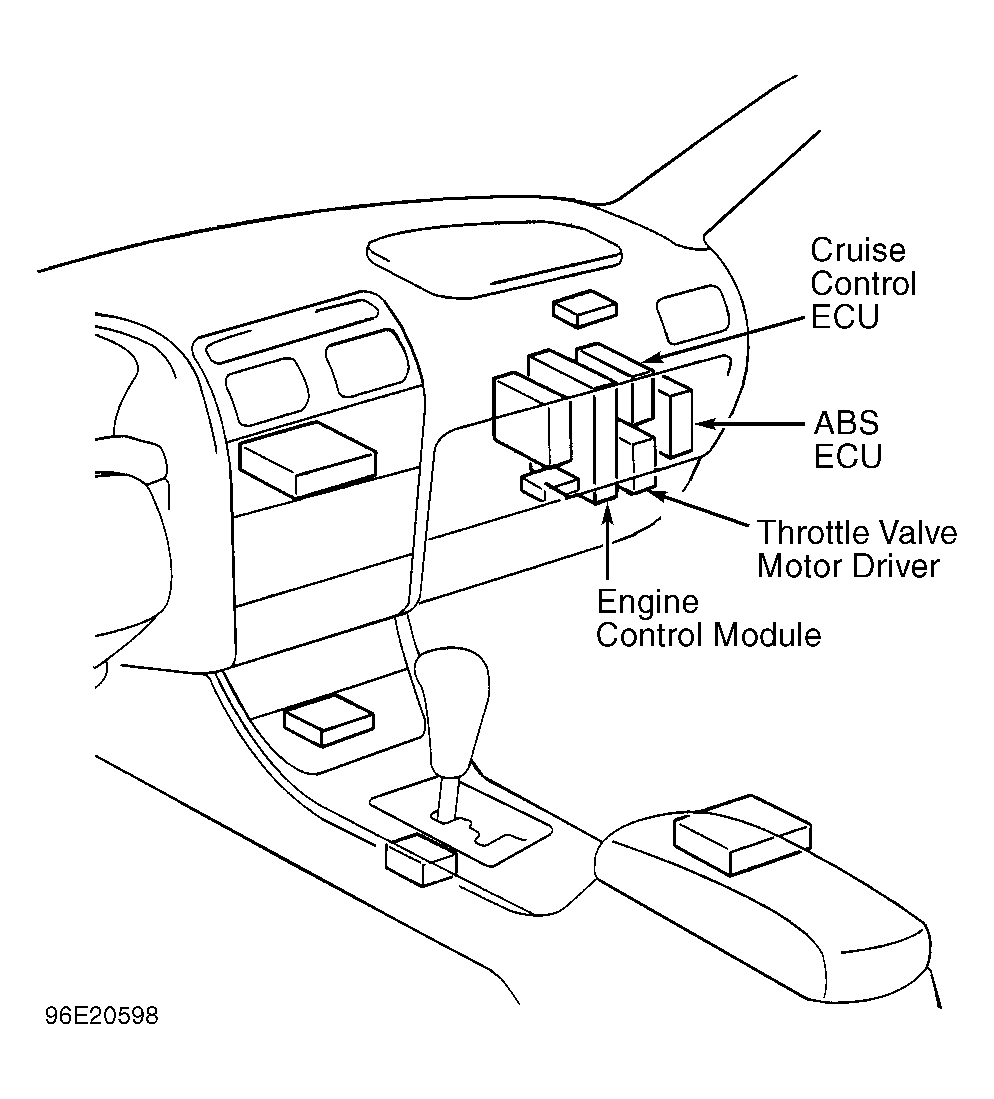 Cruise Control ECU

ABS ECU

Throttle Valve Motor Driver

Engine Control Module

96E20598