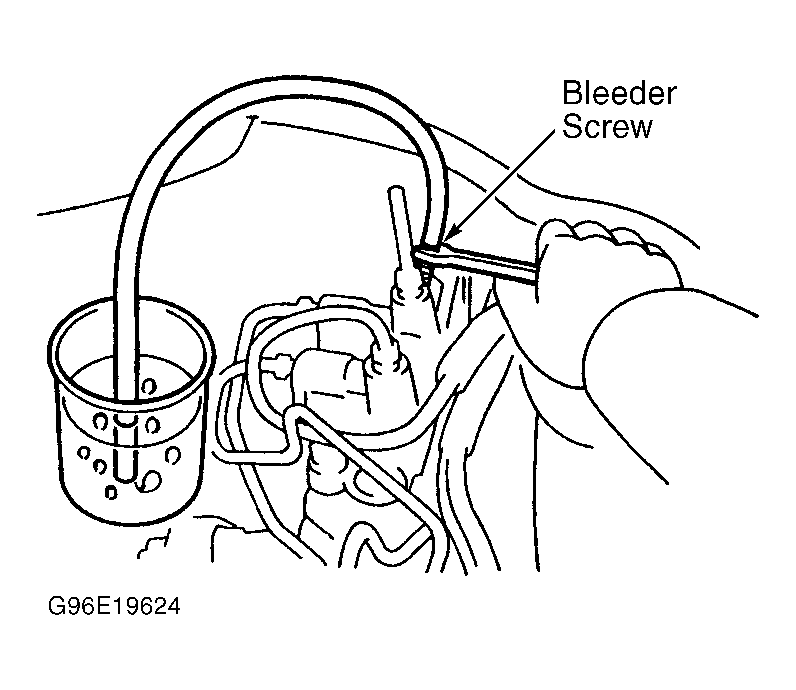 Bleeder Screw

G96E19624