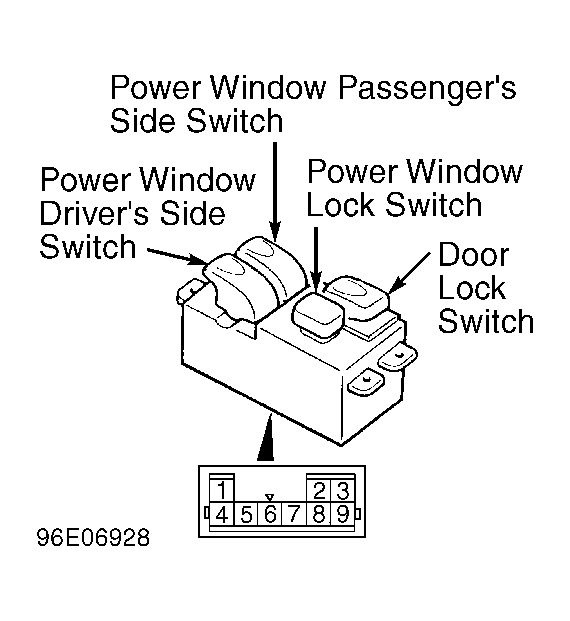 Power Window Passenger's Side Switch

Power Window Driver's Side Switch

Power Window Lock Switch

Door Lock Switch

1
2 3
4 5 6 7 8 9

96E06928