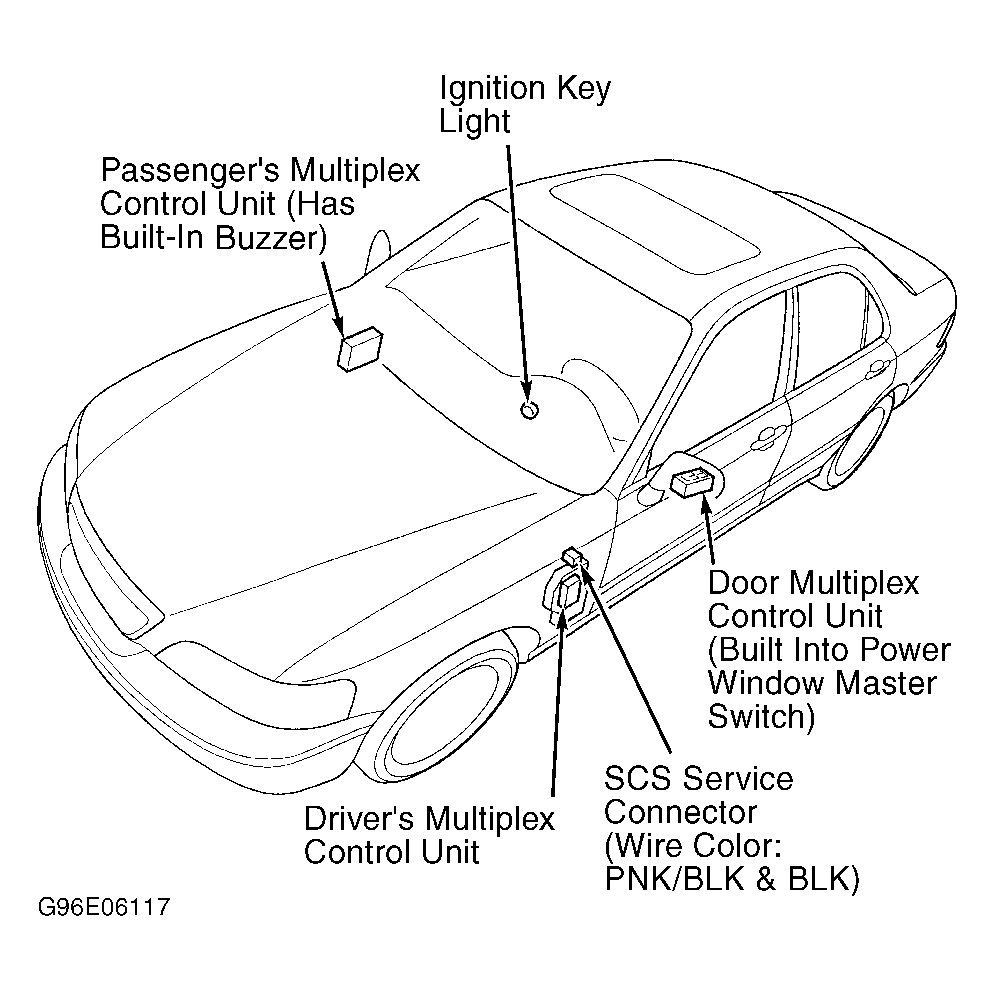 Ignition Key Light

Passenger's Multiplex Control Unit (Has Built-In Buzzer)

Door Multiplex Control Unit (Built Into Power Window Master Switch)

SCS Service Connector (Wire Color: PNK/BLK & BLK)

Driver's Multiplex Control Unit

G96E06117