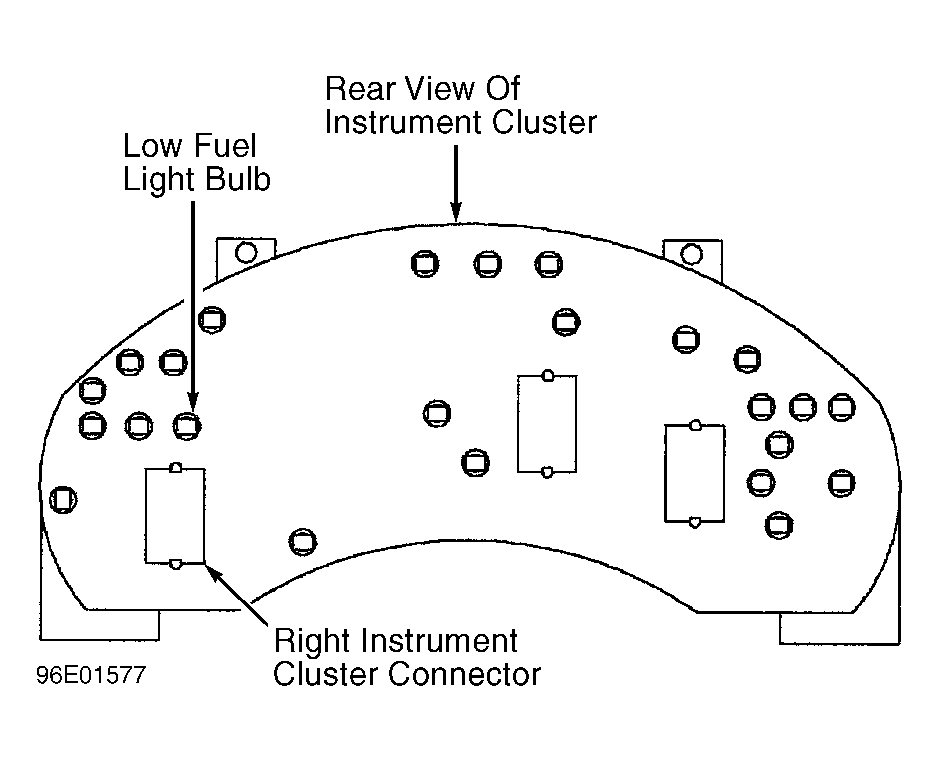 Rear View Of Instrument Cluster

Low Fuel Light Bulb

Right Instrument Cluster Connector

96E01577