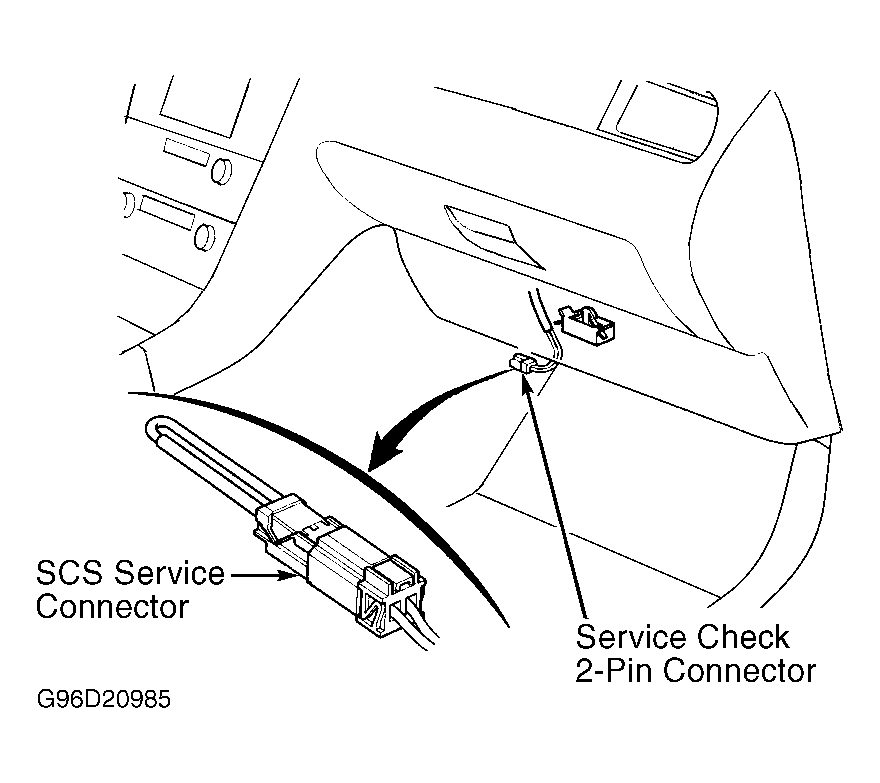 SCS Service Connector

Service Check 2-Pin Connector

G96D20985