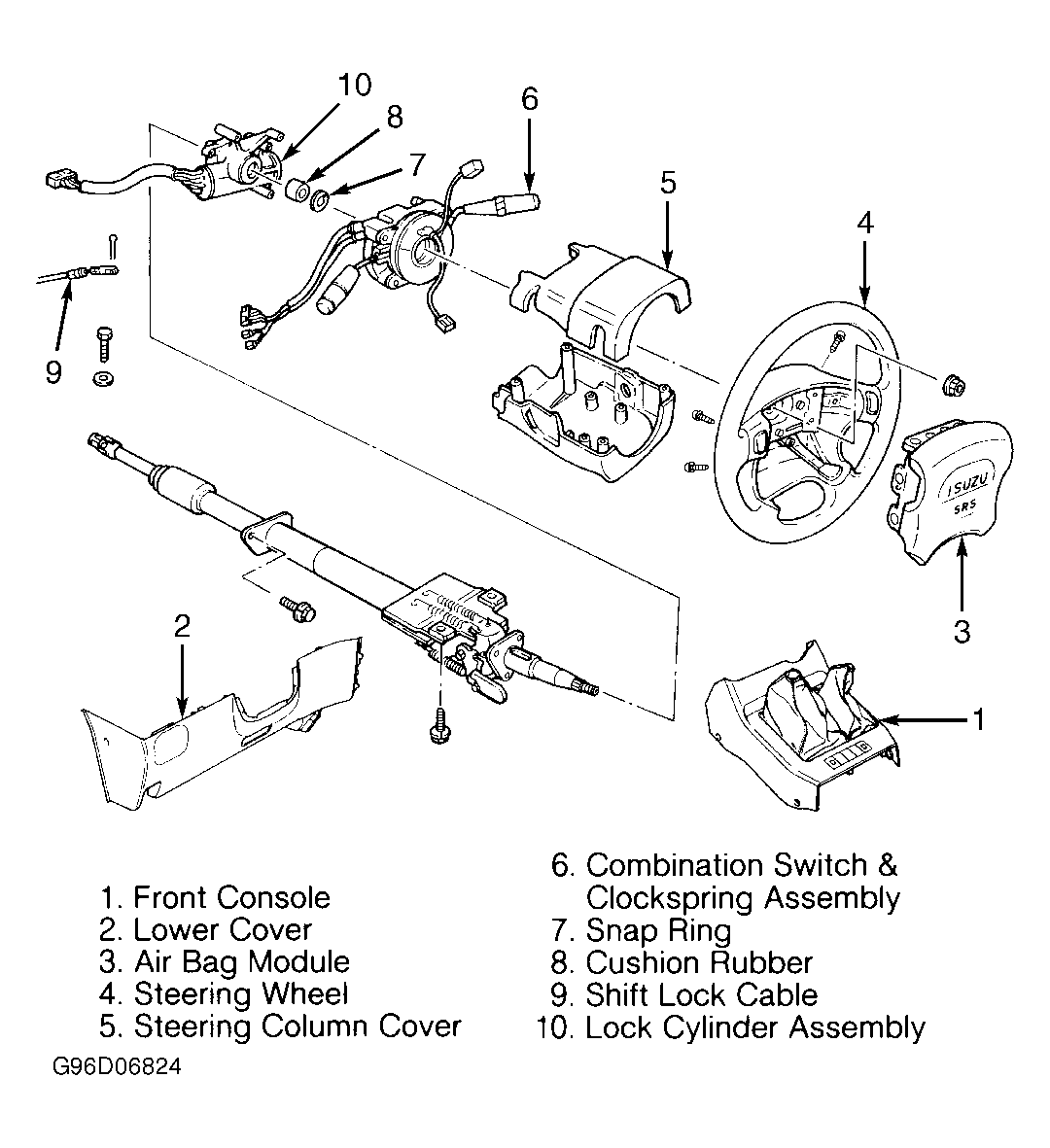 10
8
6
7
5
4
9
ISUZU
SRS
3
2
1

1. Front Console
2. Lower Cover
3. Air Bag Module
4. Steering Wheel
5. Steering Column Cover

6. Combination Switch & Clockspring Assembly
7. Snap Ring
8. Cushion Rubber
9. Shift Lock Cable
10. Lock Cylinder Assembly

G96D06824