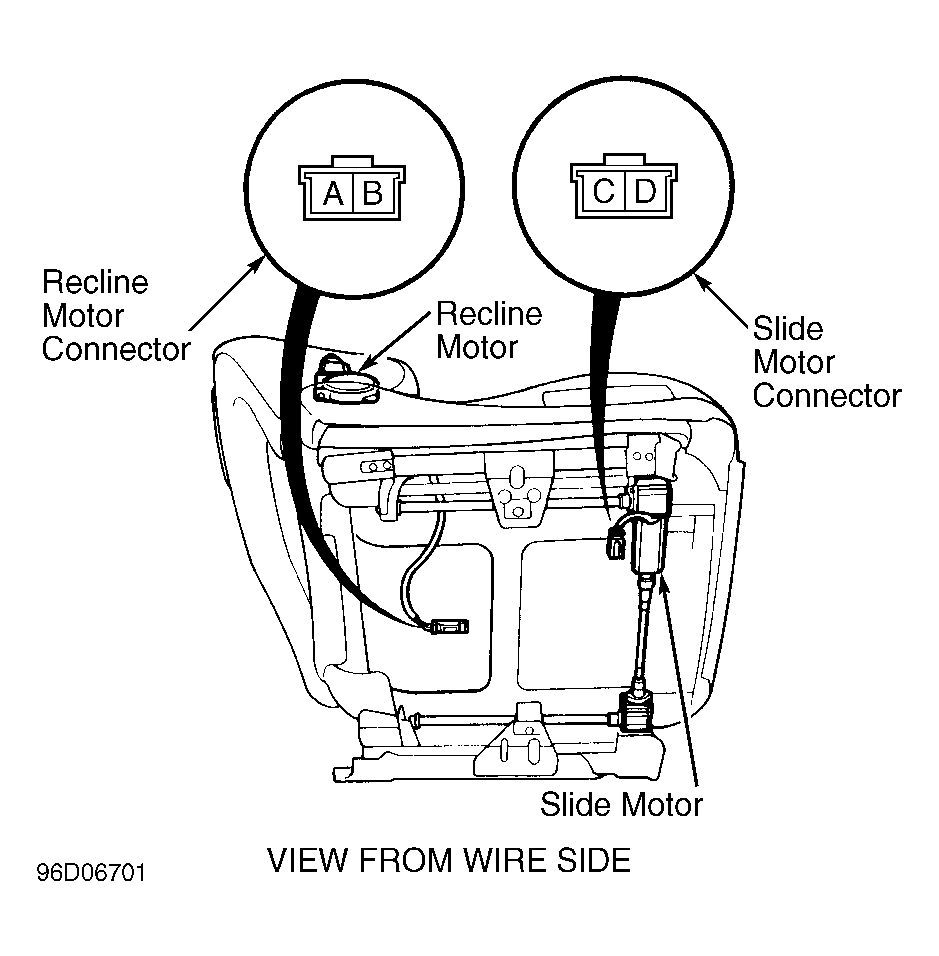 A B

C D

Recline Motor Connector

Recline Motor

Slide Motor Connector

Slide Motor

96D06701

VIEW FROM WIRE SIDE