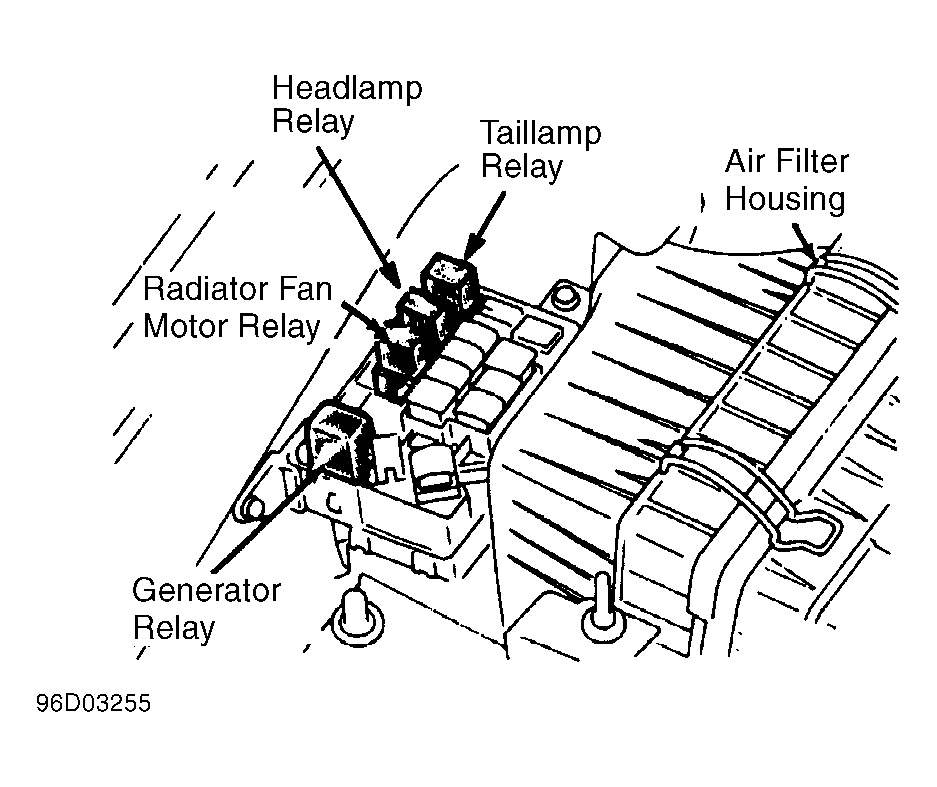 Headlamp Relay

Taillamp Relay

Air Filter Housing

Radiator Fan Motor Relay

Generator Relay

96D03255