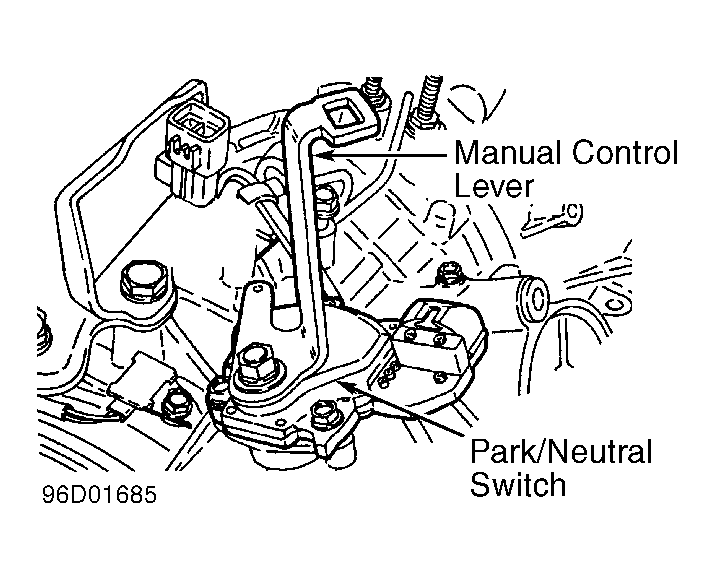 Manual Control Lever

Park/Neutral Switch

96D01685