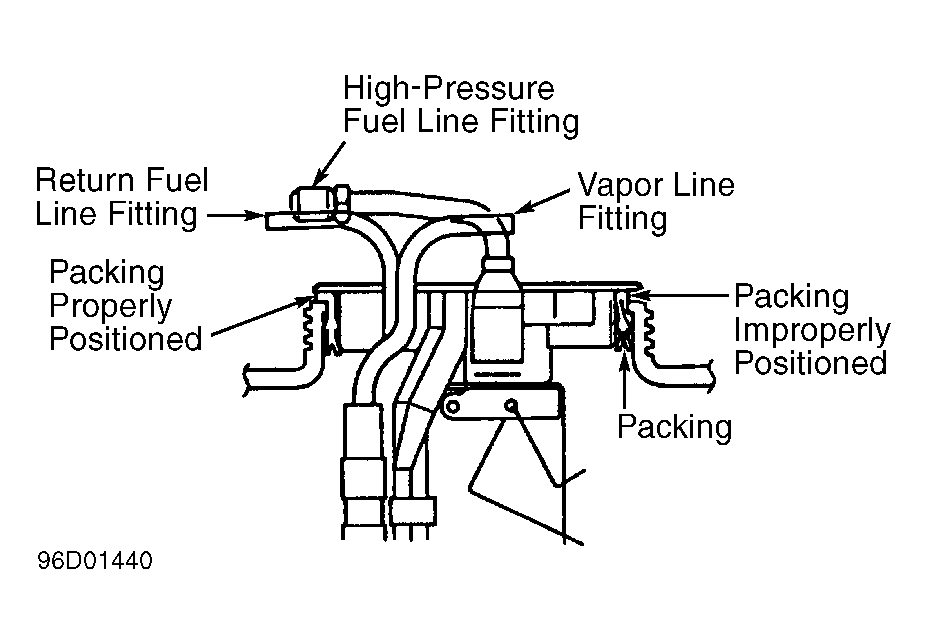 High-Pressure Fuel Line Fitting

Return Fuel Line Fitting

Vapor Line Fitting

Packing Properly Positioned

Packing Improperly Positioned

Packing

96D01440