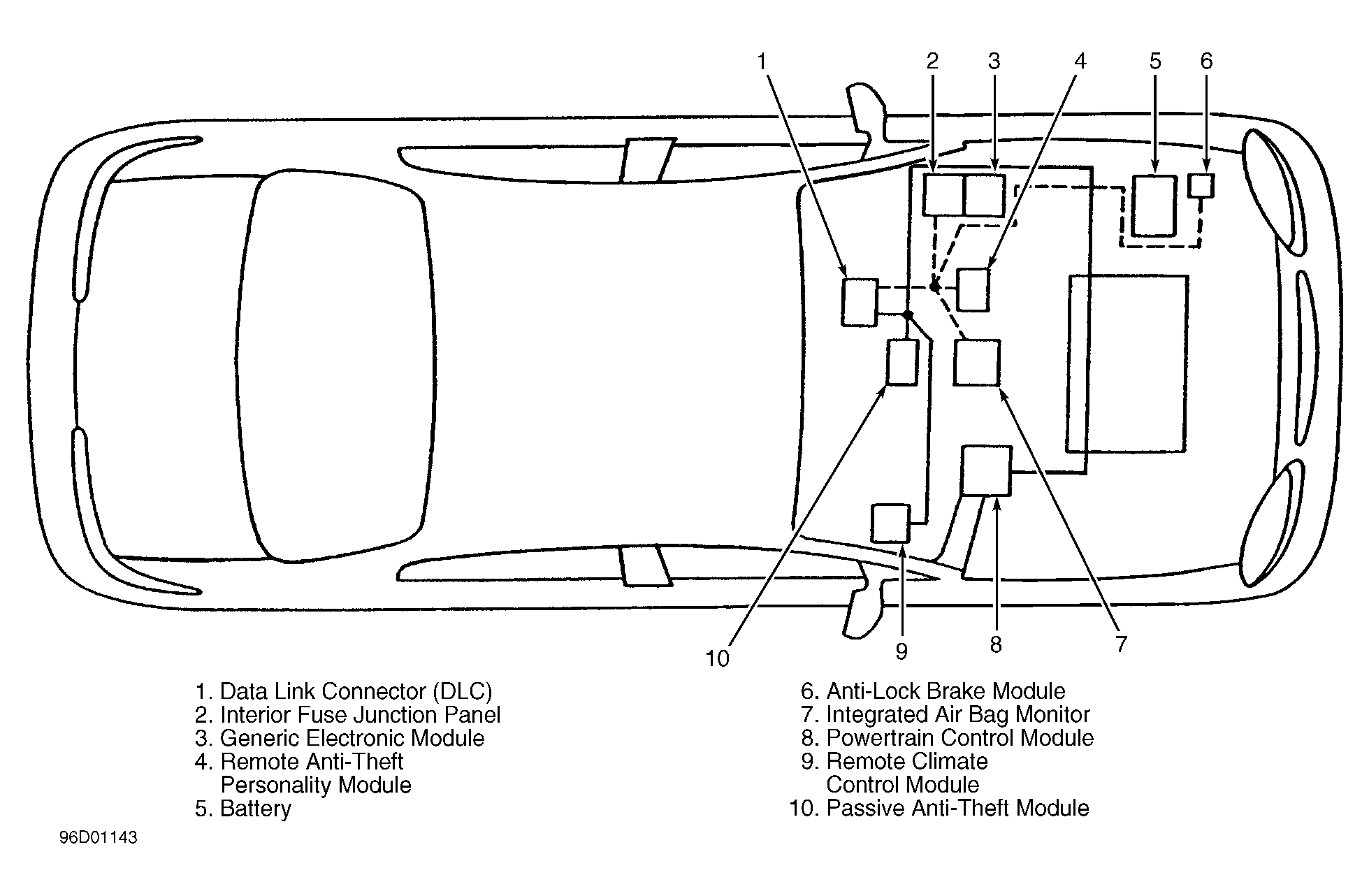 1 2 3 4 5 6

10 9 8 7

1. Data Link Connector (DLC)
2. Interior Fuse Junction Panel
3. Generic Electronic Module
4. Remote Anti-Theft Personality Module
5. Battery

6. Anti-Lock Brake Module
7. Integrated Air Bag Monitor
8. Powertrain Control Module
9. Remote Climate Control Module
10. Passive Anti-Theft Module

96D01143