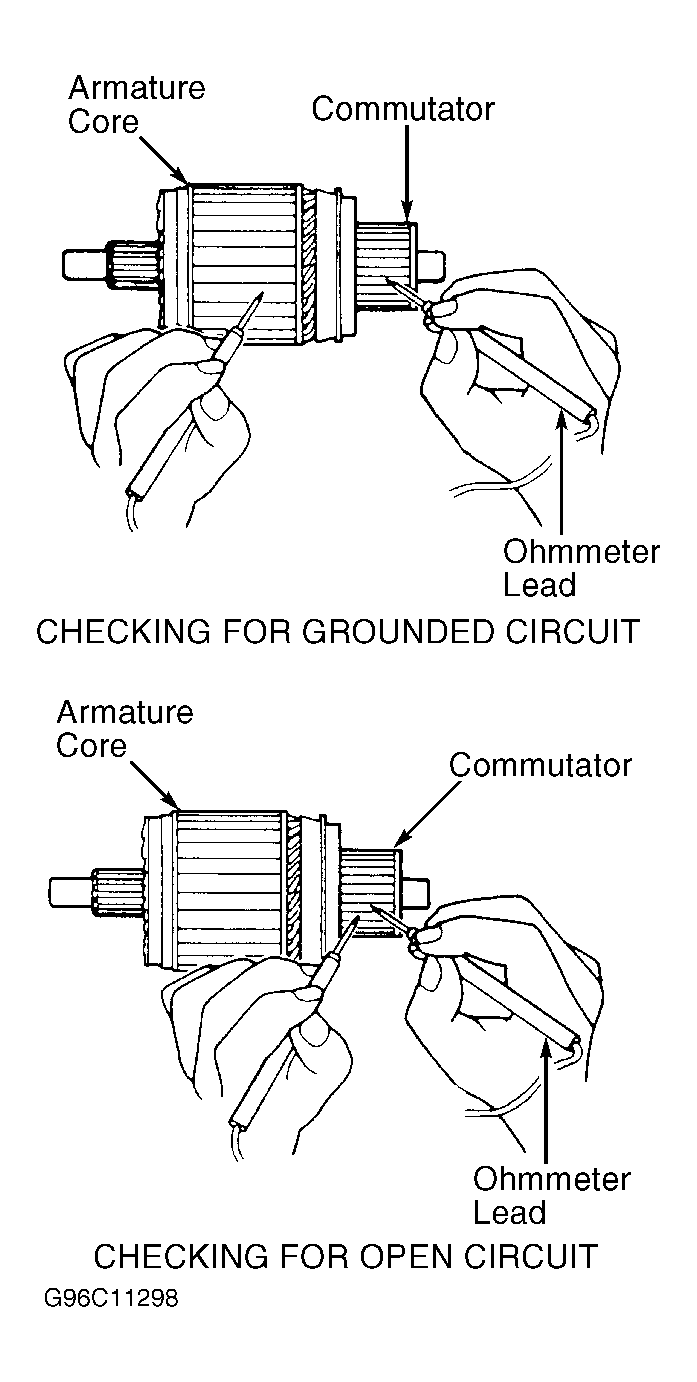 Armature Core

Commutator

Ohmmeter Lead

CHECKING FOR GROUNDED CIRCUIT

Armature Core

Commutator

Ohmmeter Lead

CHECKING FOR OPEN CIRCUIT

G96C11298