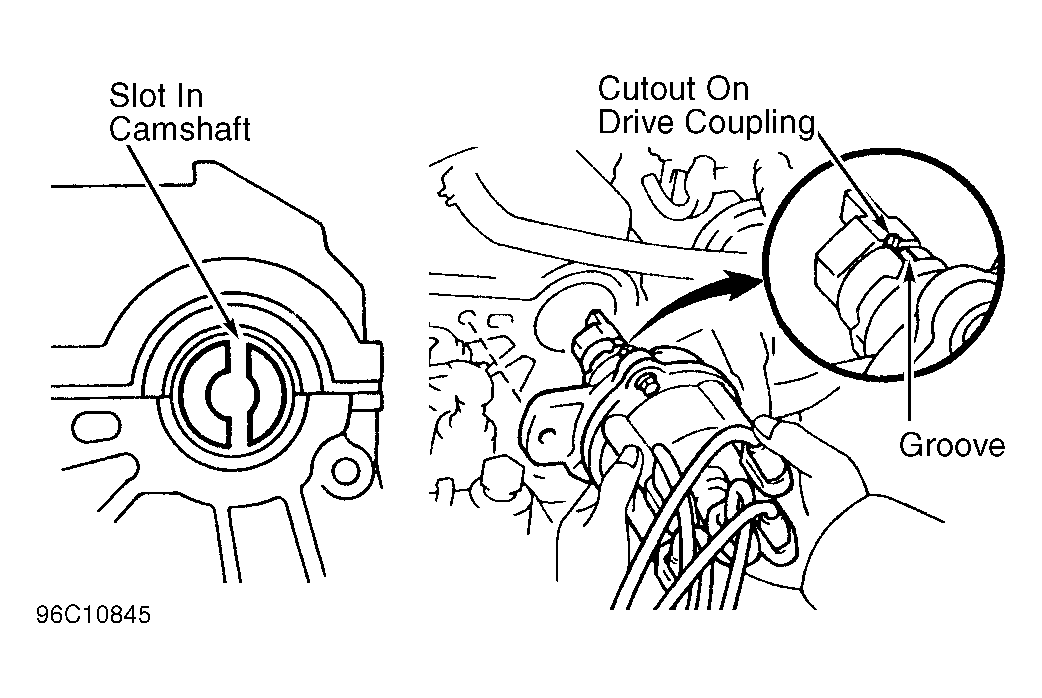 Slot In Camshaft

Cutout On Drive Coupling

Groove

96C10845