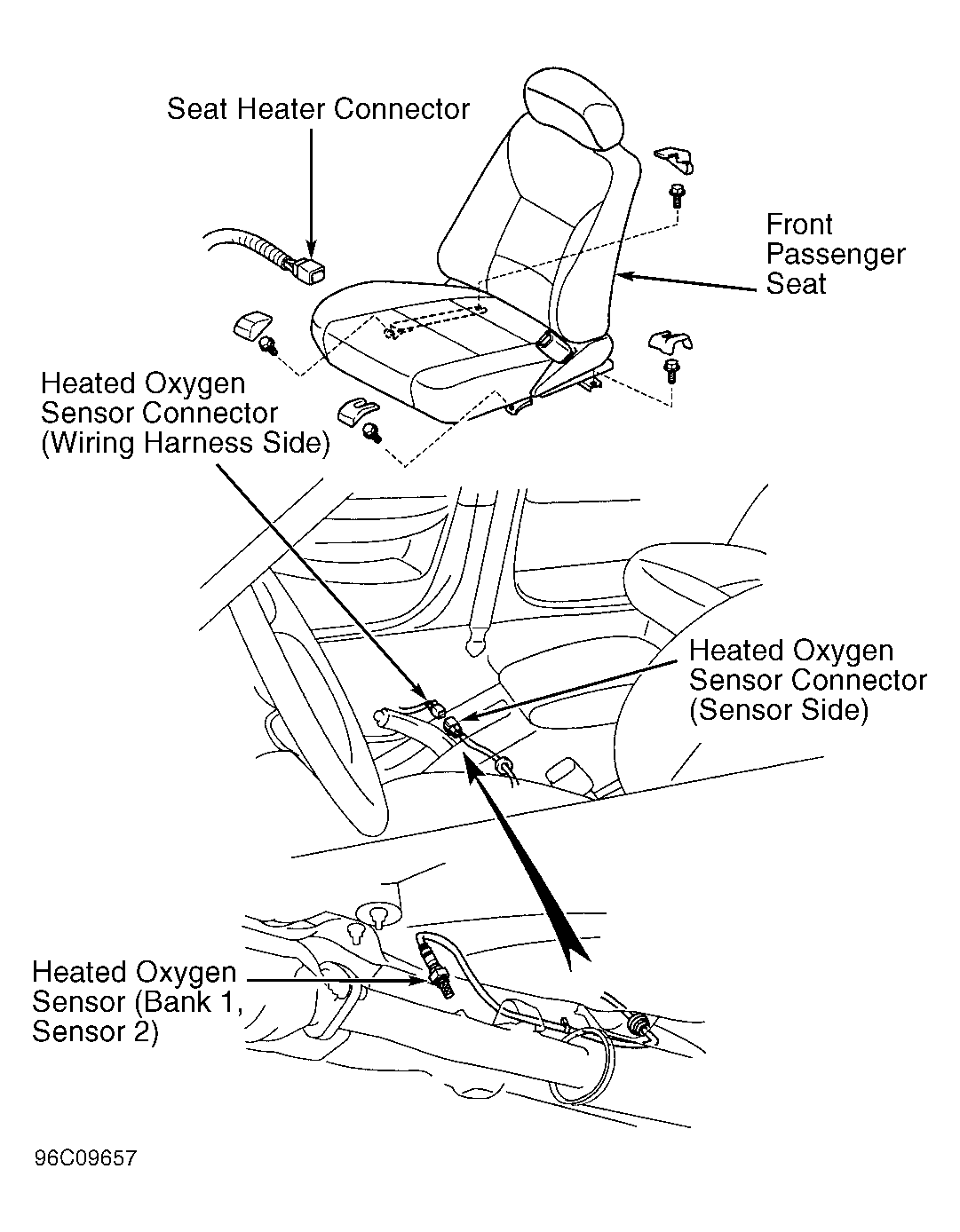 Seat Heater Connector

Front Passenger Seat

Heated Oxygen Sensor Connector (Wiring Harness Side)

Heated Oxygen Sensor Connector (Sensor Side)

Heated Oxygen Sensor (Bank 1, Sensor 2)

96C09657