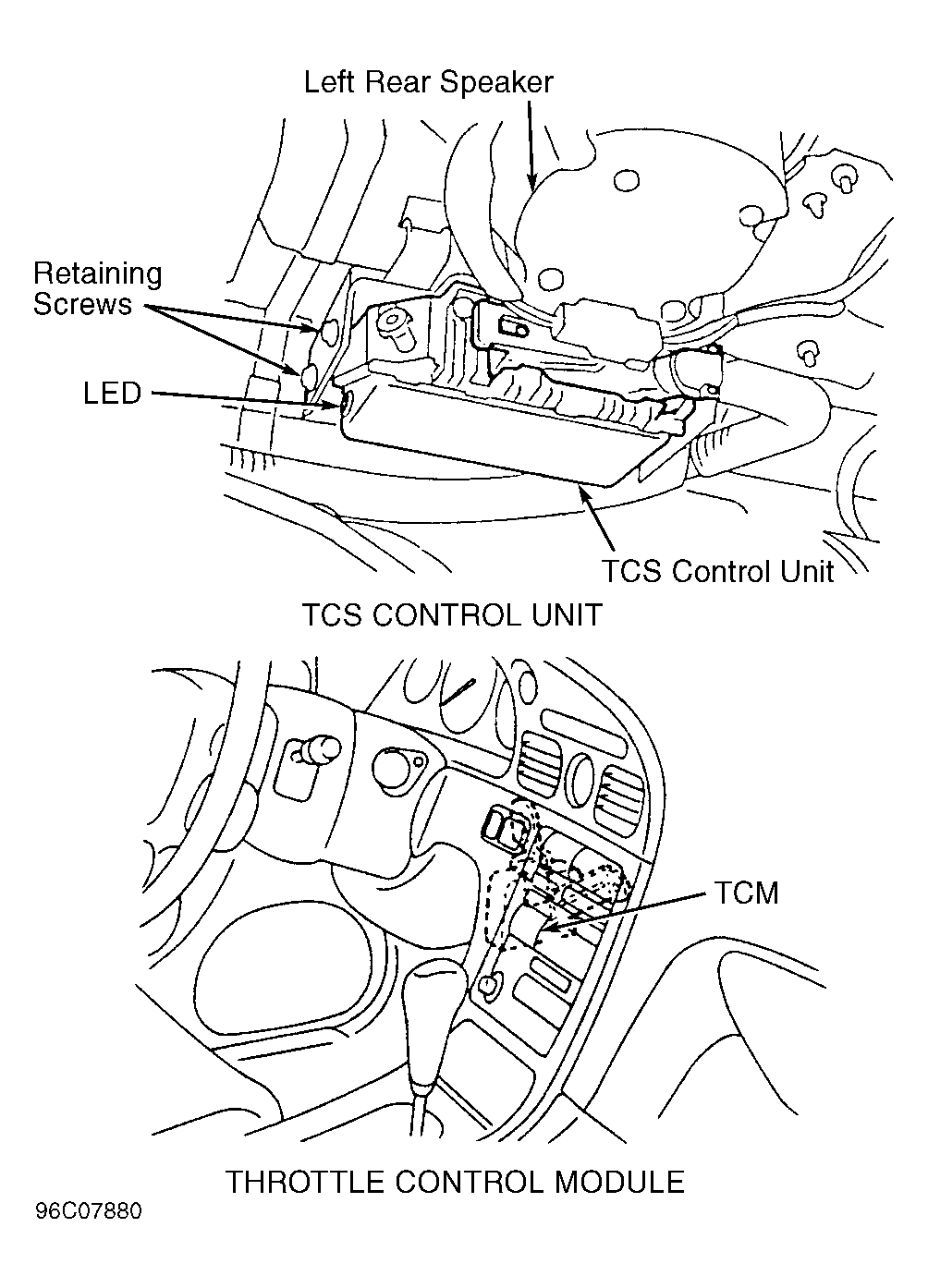 Left Rear Speaker

Retaining Screws

LED

TCS Control Unit

TCS CONTROL UNIT

TCM

THROTTLE CONTROL MODULE

96C07880