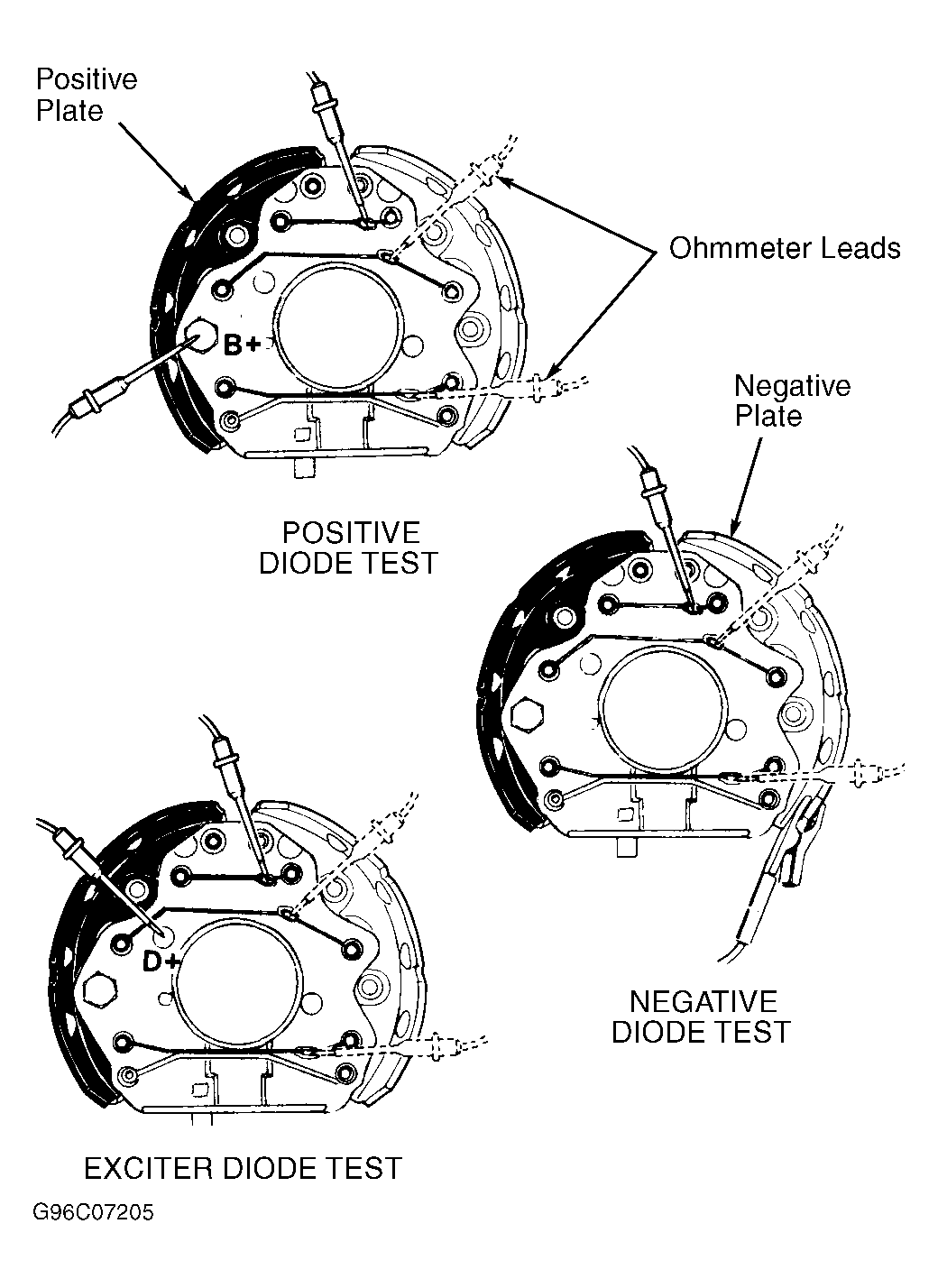 Positive Plate

Ohmmeter Leads

B+

Negative Plate

POSITIVE DIODE TEST

D+

NEGATIVE DIODE TEST

EXCITER DIODE TEST

G96C07205