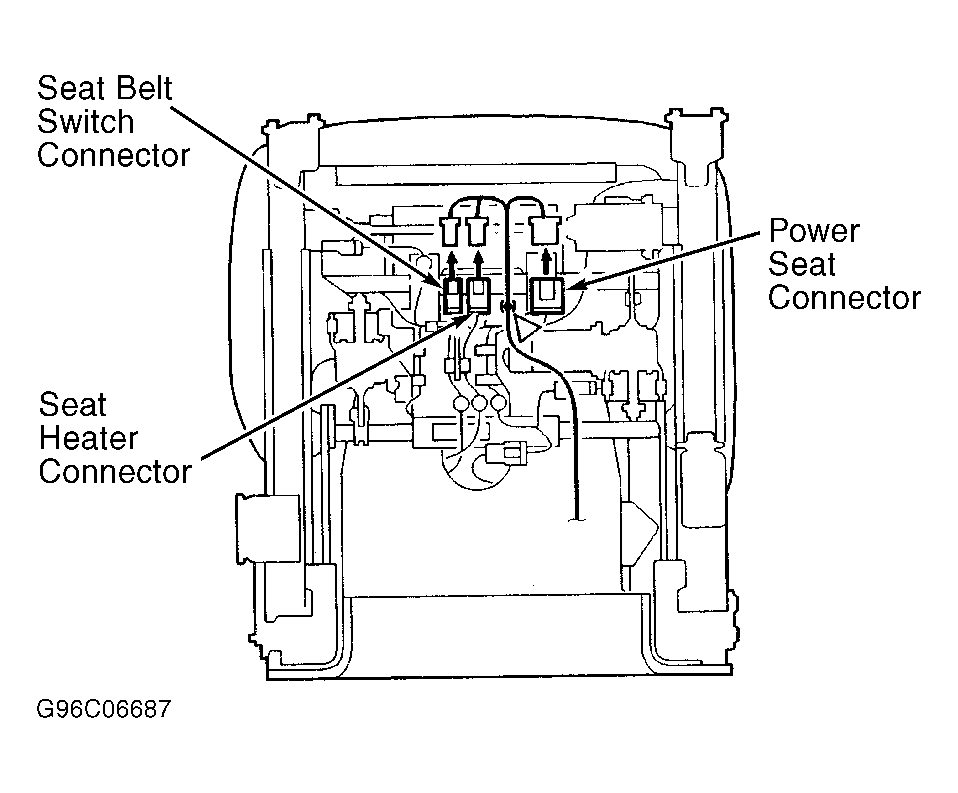 Seat Belt Switch Connector

Power Seat Connector

Seat Heater Connector

G96C06687