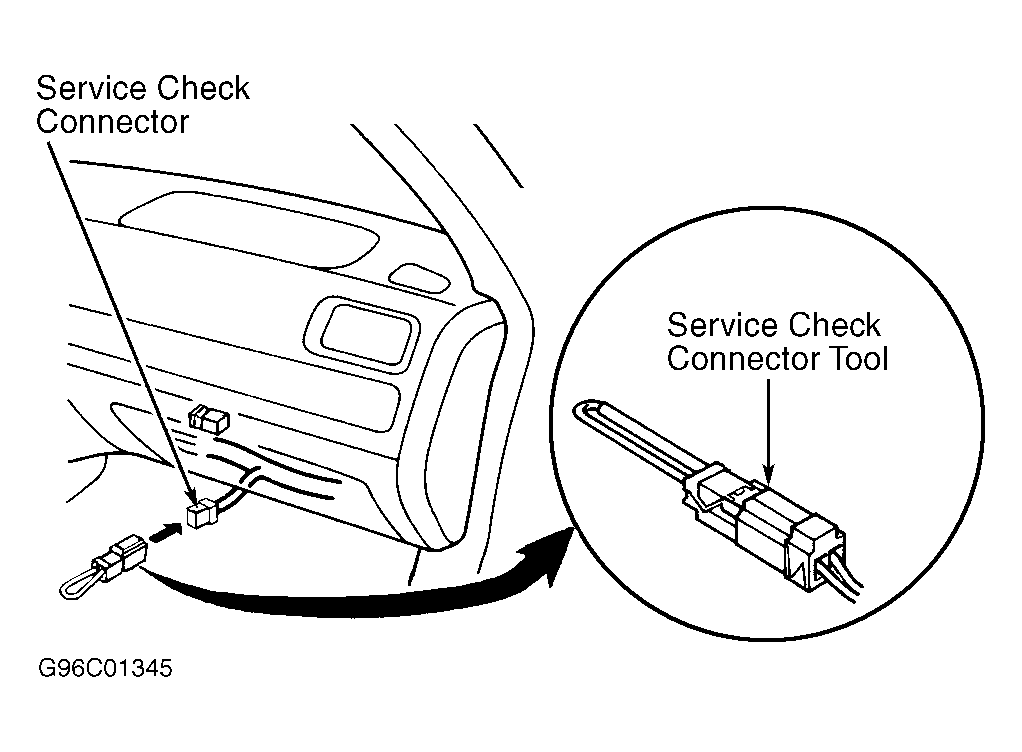 Service Check Connector

Service Check Connector Tool

G96C01345