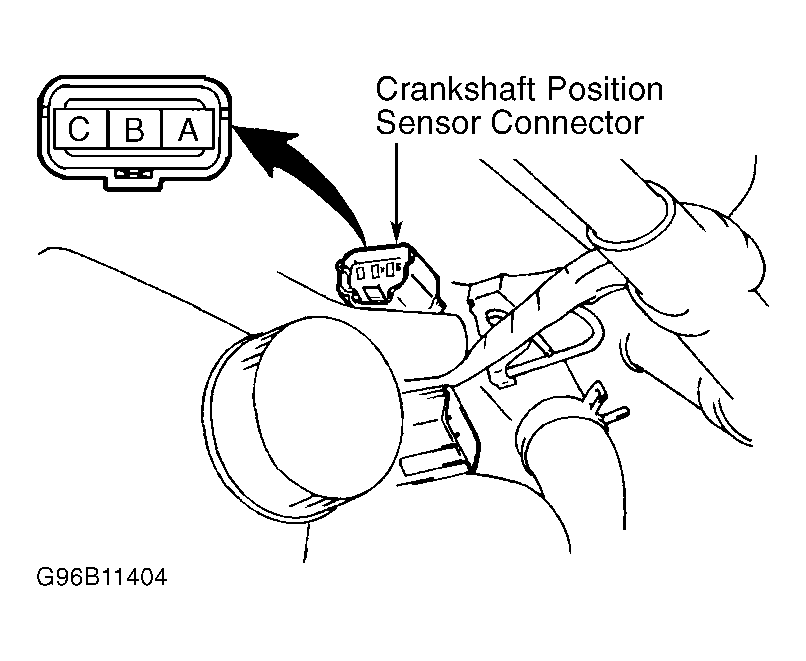 C B A

Crankshaft Position Sensor Connector

G96B11404