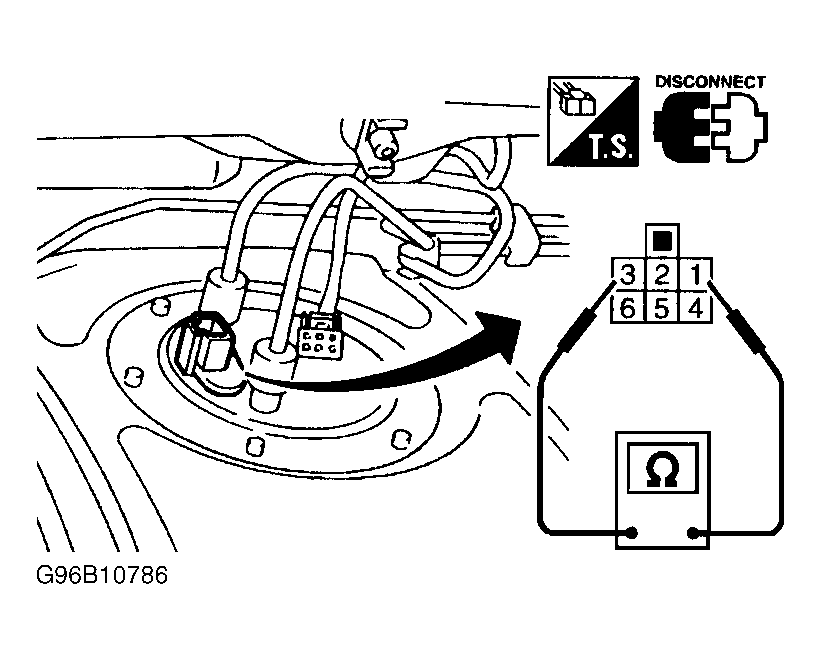 T.S.

DISCONNECT

3 2 1
6 5 4

Ω

G96B10786