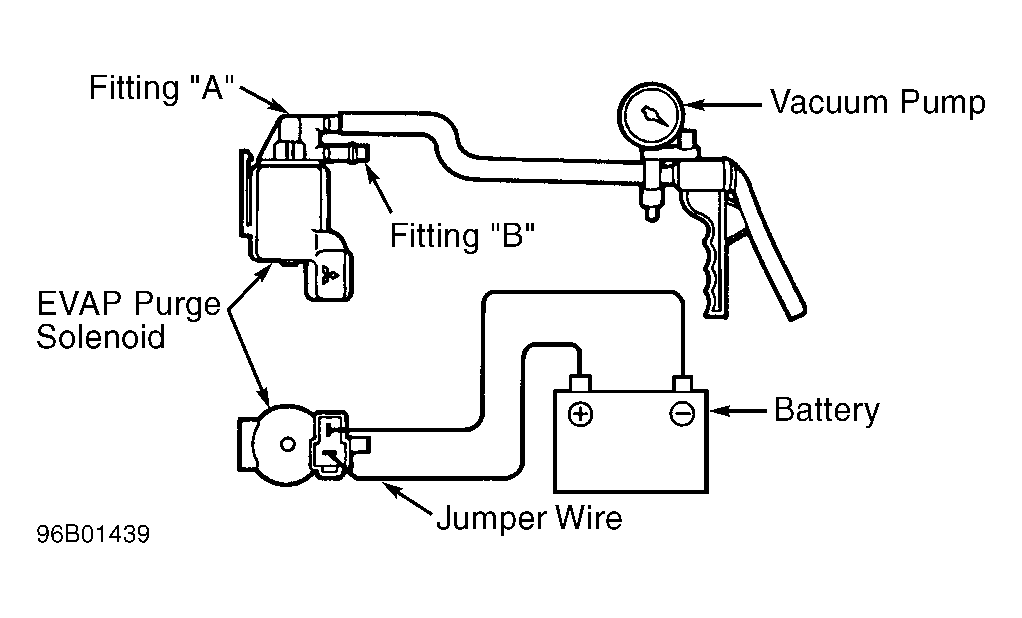 Fitting "A"

Vacuum Pump

Fitting "B"

EVAP Purge Solenoid

$\oplus$ $\ominus$

Battery

Jumper Wire

96B01439