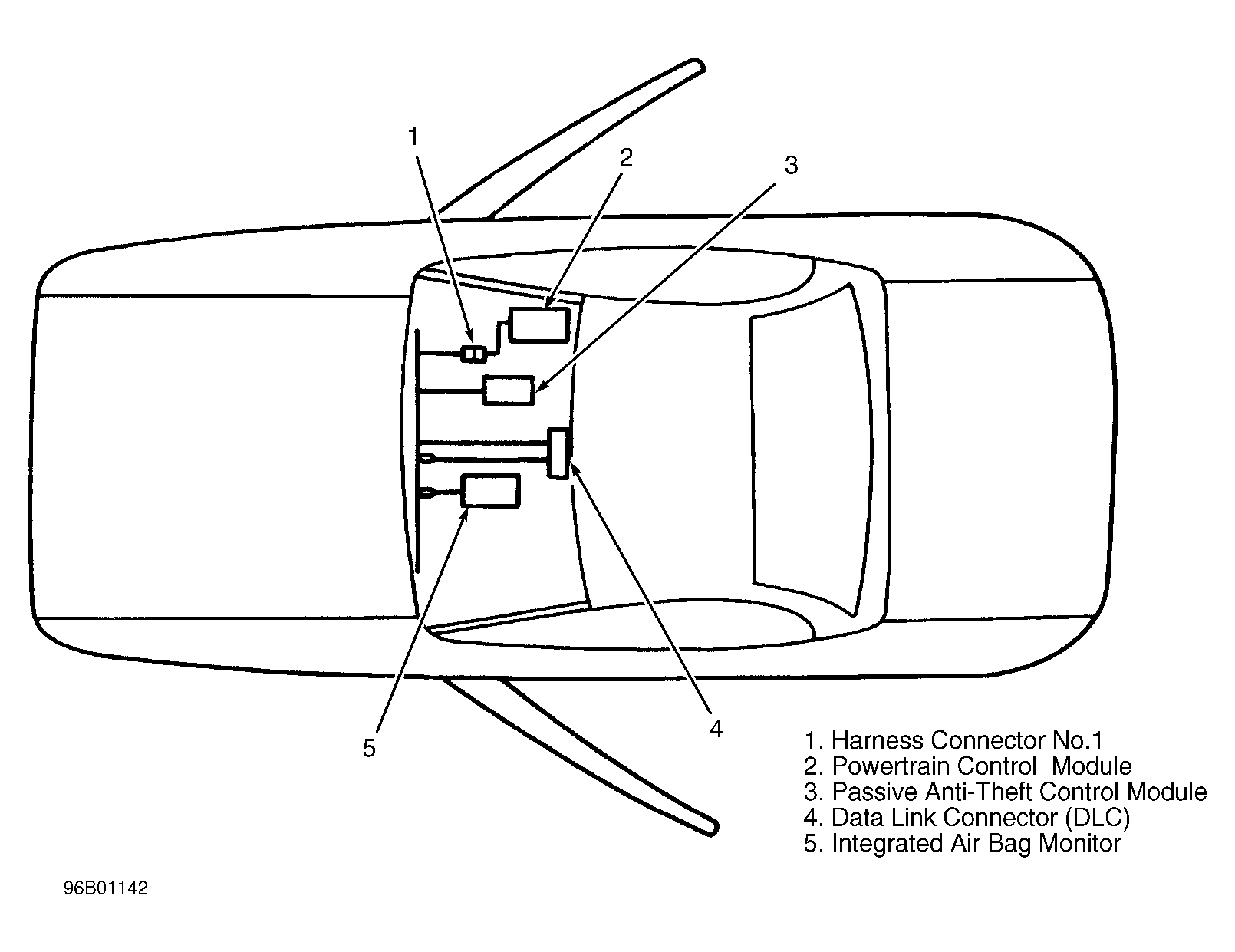 1
2
3
4
5

1. Harness Connector No.1
2. Powertrain Control Module
3. Passive Anti-Theft Control Module
4. Data Link Connector (DLC)
5. Integrated Air Bag Monitor

96B01142