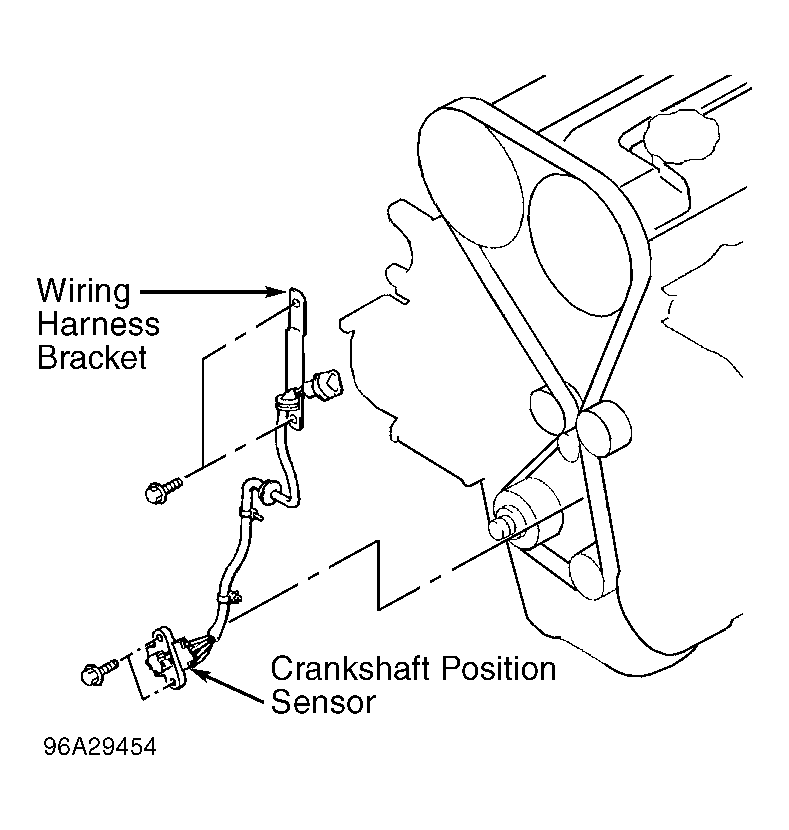 Wiring Harness Bracket

Crankshaft Position Sensor

96A29454