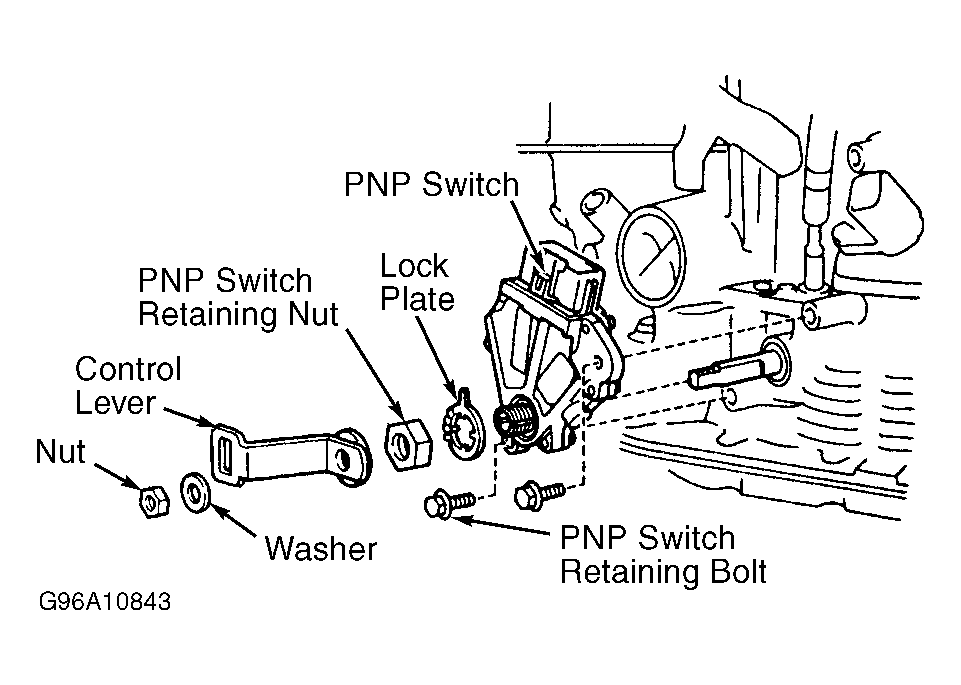 PNP Switch

PNP Switch Retaining Nut

Lock Plate

Control Lever

Nut

Washer

PNP Switch Retaining Bolt

G96A10843