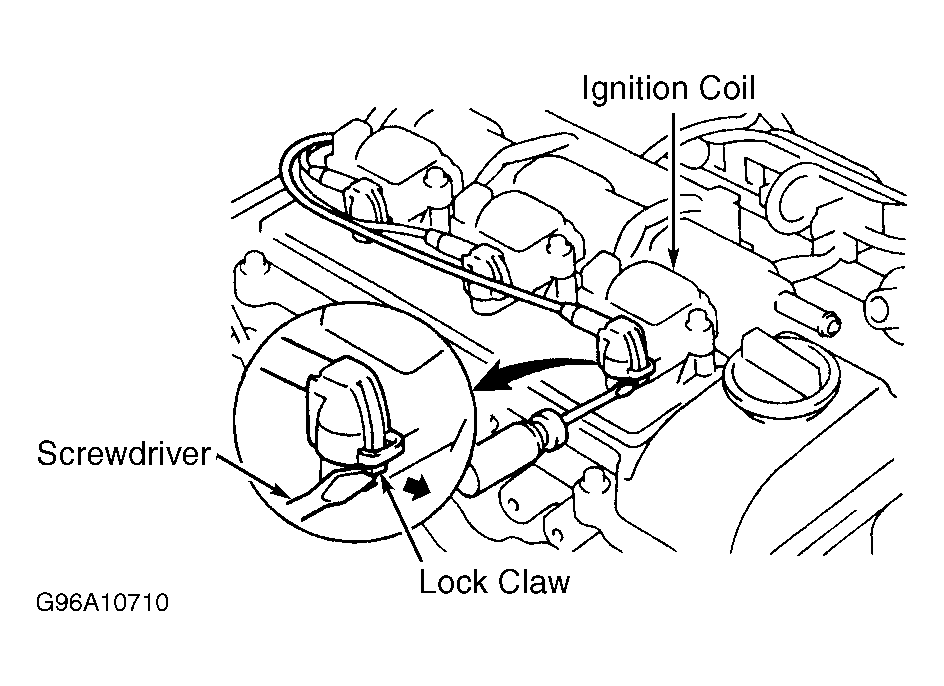 Ignition Coil

Screwdriver

Lock Claw

G96A10710