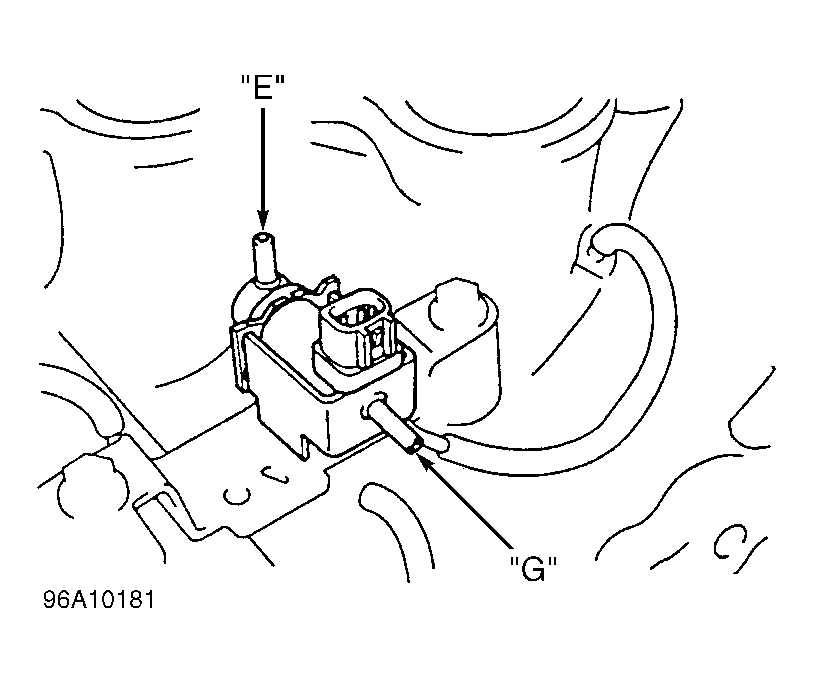 "E"

"G"

96A10181