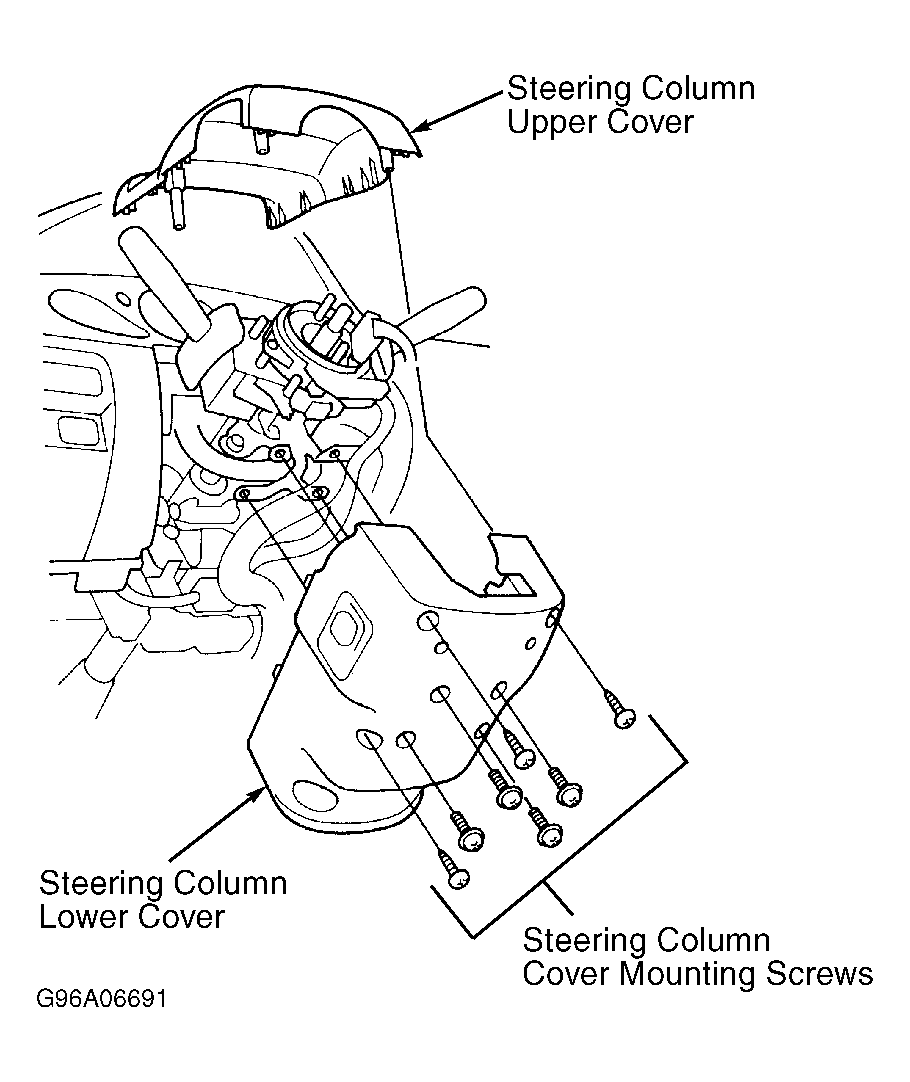 Steering Column Upper Cover

Steering Column Lower Cover

Steering Column Cover Mounting Screws

G96A06691