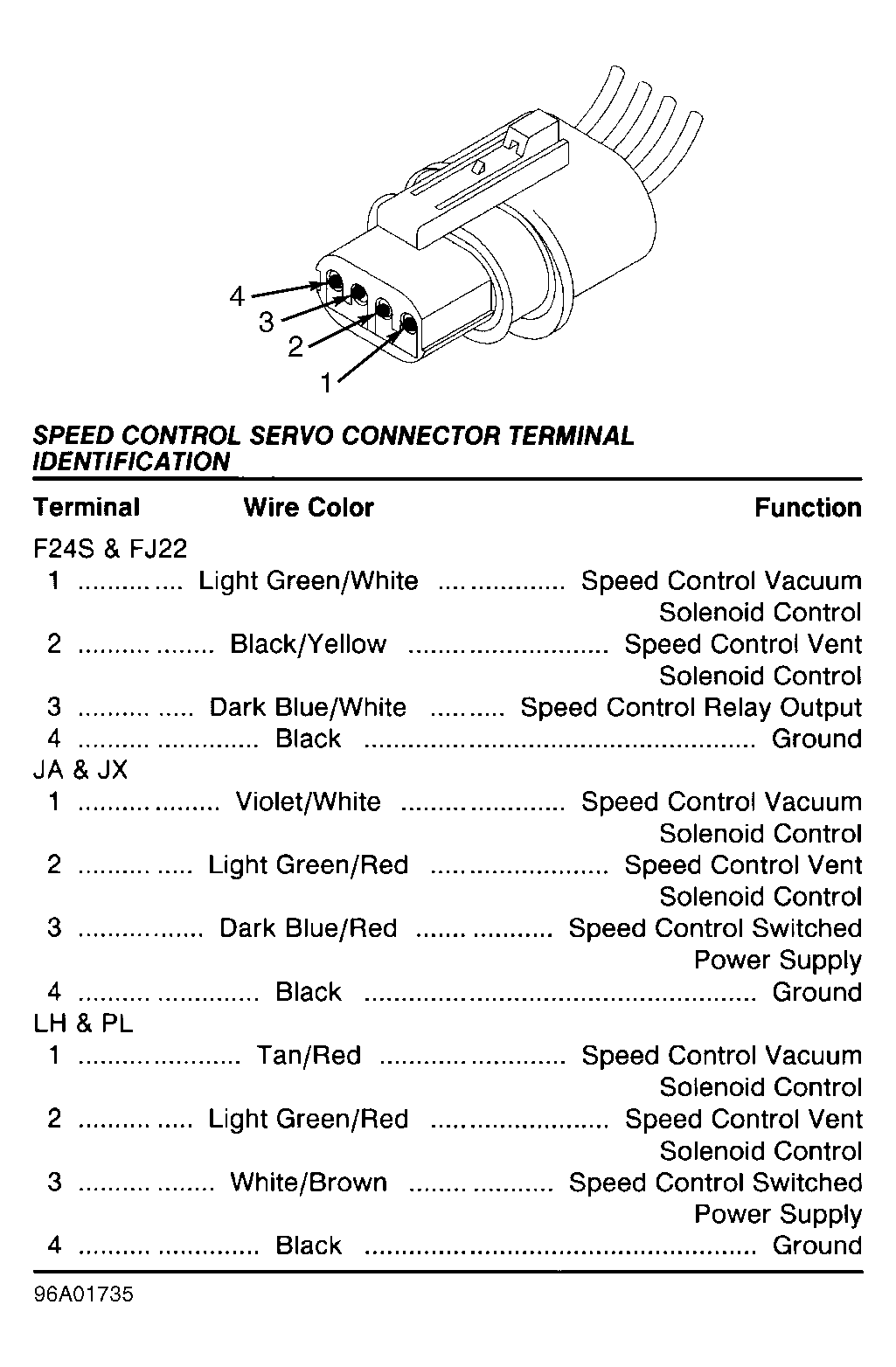 4
3
2
1

SPEED CONTROL SERVO CONNECTOR TERMINAL IDENTIFICATION

| Terminal | Wire Color | Function |
|---|---|---|
| F24S & FJ22 | | |
| 1 | Light Green/White | Speed Control Vacuum Solenoid Control |
| 2 | Black/Yellow | Speed Control Vent Solenoid Control |
| 3 | Dark Blue/White | Speed Control Relay Output |
| 4 | Black | Ground |
| JA & JX | | |
| 1 | Violet/White | Speed Control Vacuum Solenoid Control |
| 2 | Light Green/Red | Speed Control Vent Solenoid Control |
| 3 | Dark Blue/Red | Speed Control Switched Power Supply |
| 4 | Black | Ground |
| LH & PL | | |
| 1 | Tan/Red | Speed Control Vacuum Solenoid Control |
| 2 | Light Green/Red | Speed Control Vent Solenoid Control |
| 3 | White/Brown | Speed Control Switched Power Supply |
| 4 | Black | Ground |

96A01735