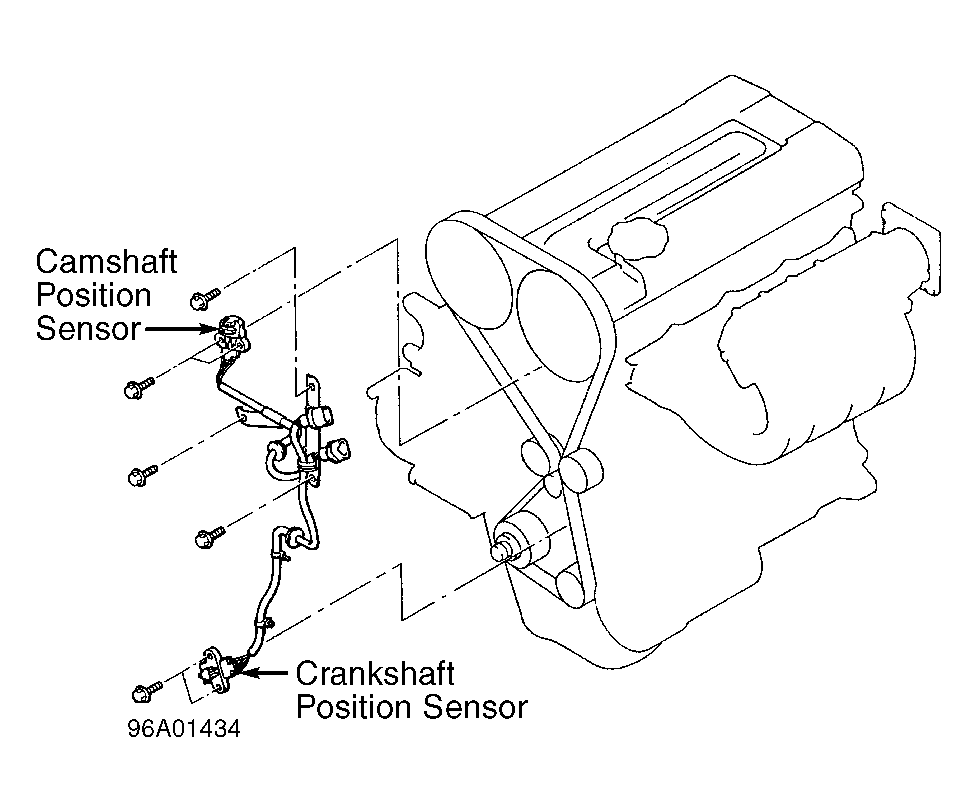 Camshaft Position Sensor

Crankshaft Position Sensor

96A01434