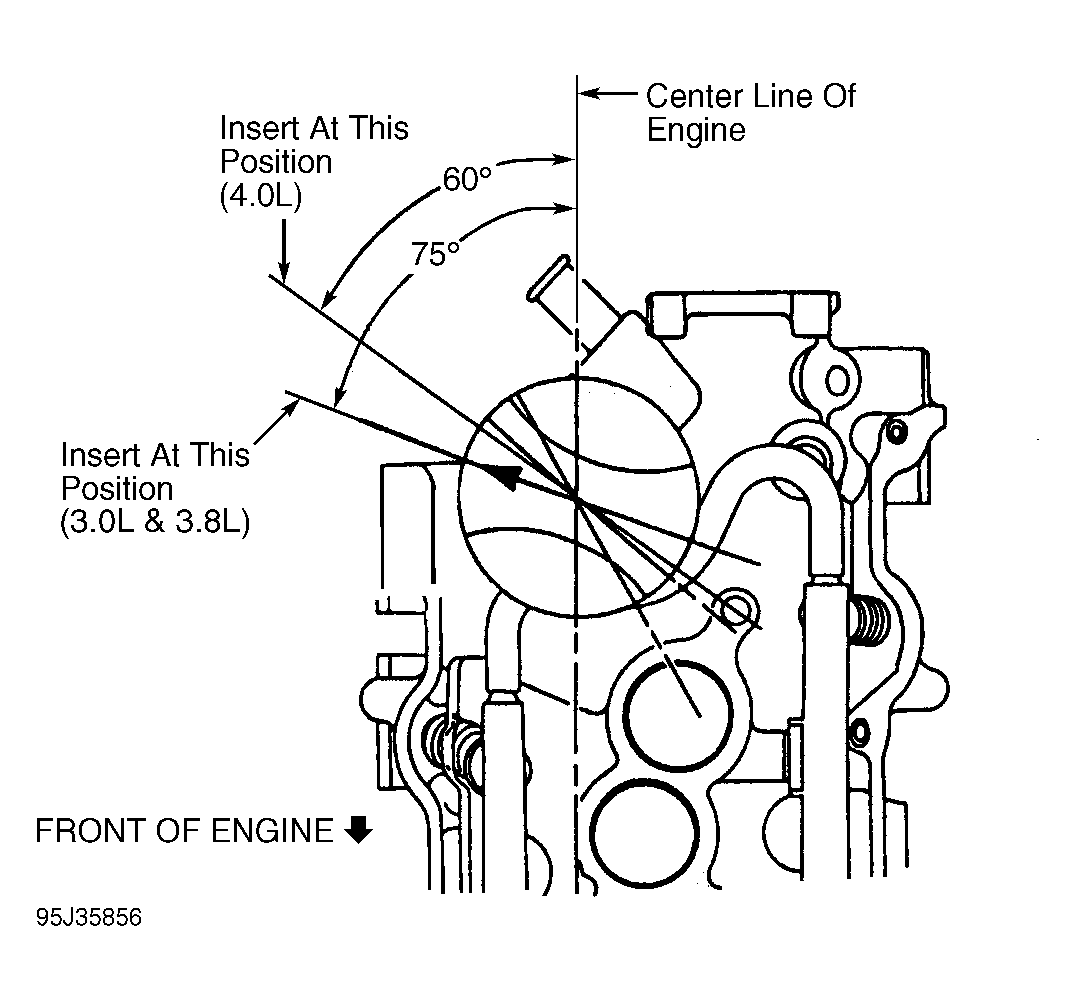 Center Line Of Engine

Insert At This Position (4.0L)

60°

75°

Insert At This Position (3.0L & 3.8L)

FRONT OF ENGINE

95J35856