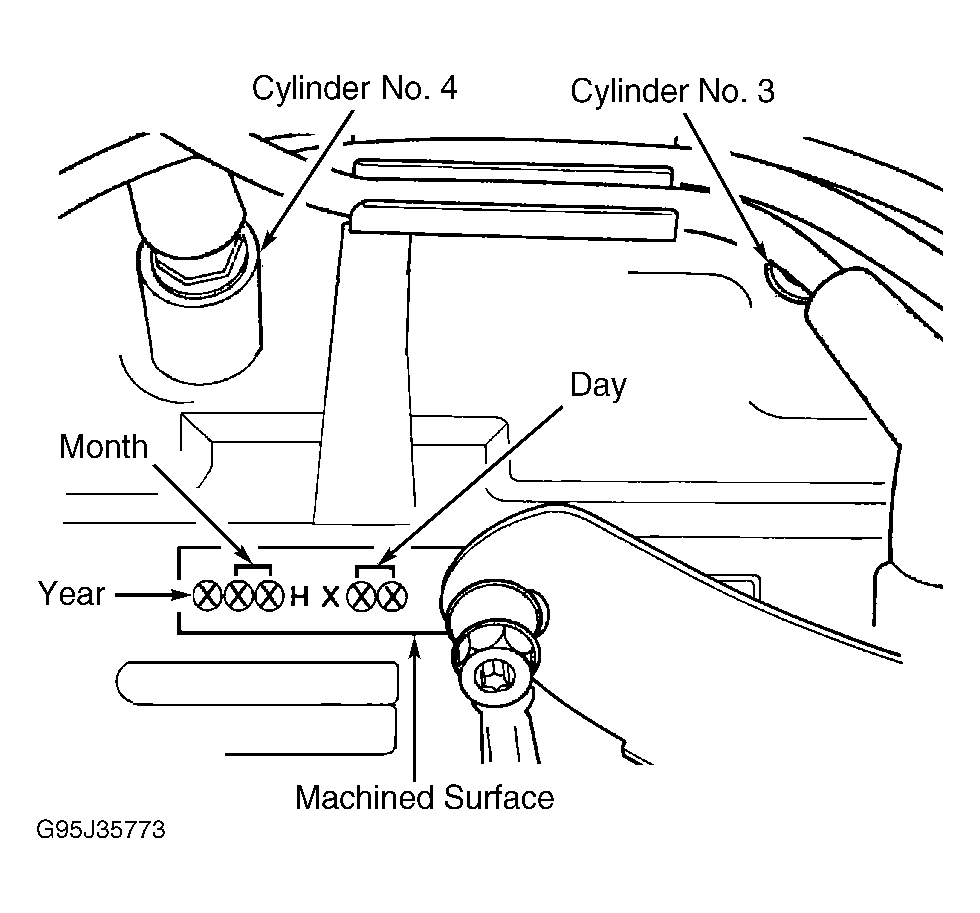 Cylinder No. 4
Cylinder No. 3
Day
Month
Year
ⓍⓍⓍ H X ⓍⓍ
Machined Surface
G95J35773