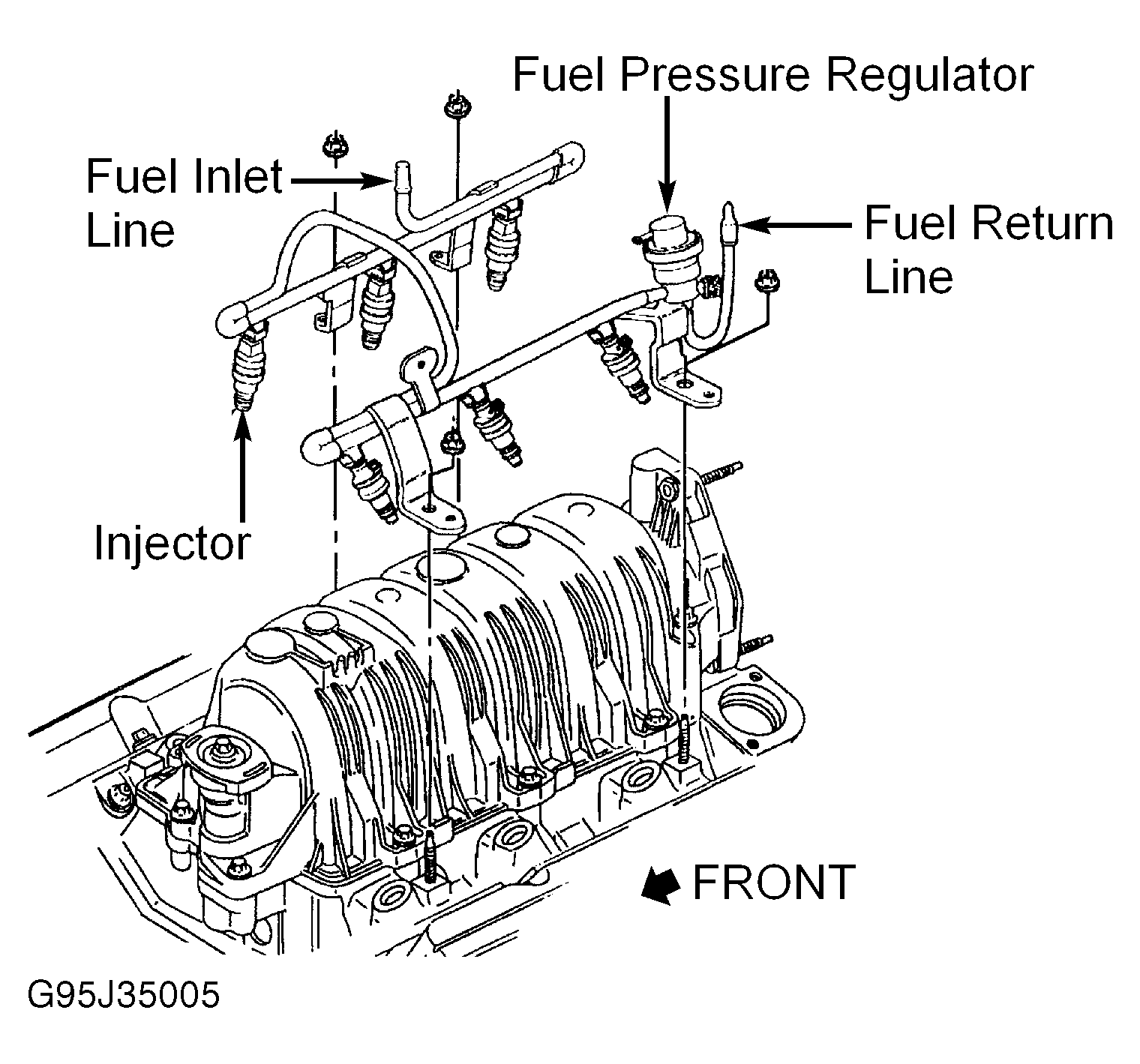 Fuel Pressure Regulator

Fuel Inlet Line

Fuel Return Line

Injector

FRONT

G95J35005