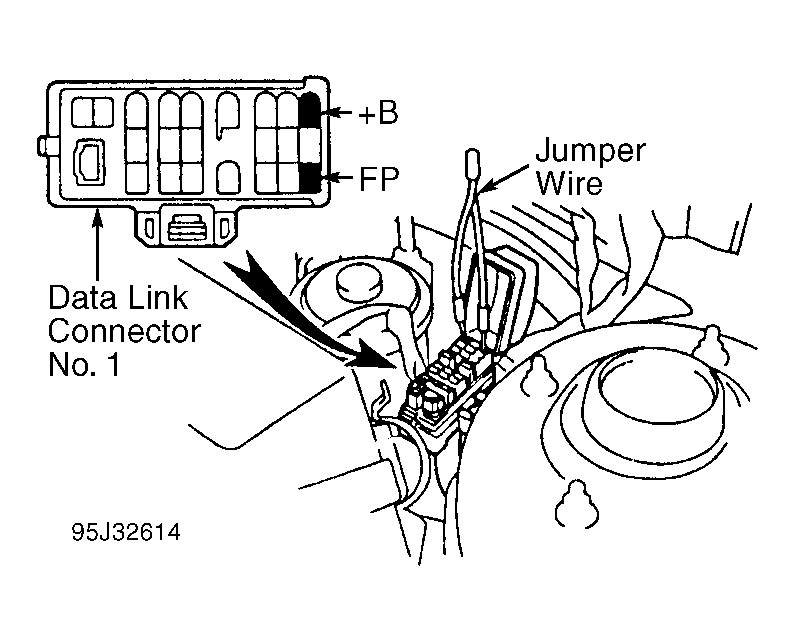 +B
FP
Jumper Wire
Data Link Connector No. 1
95J32614