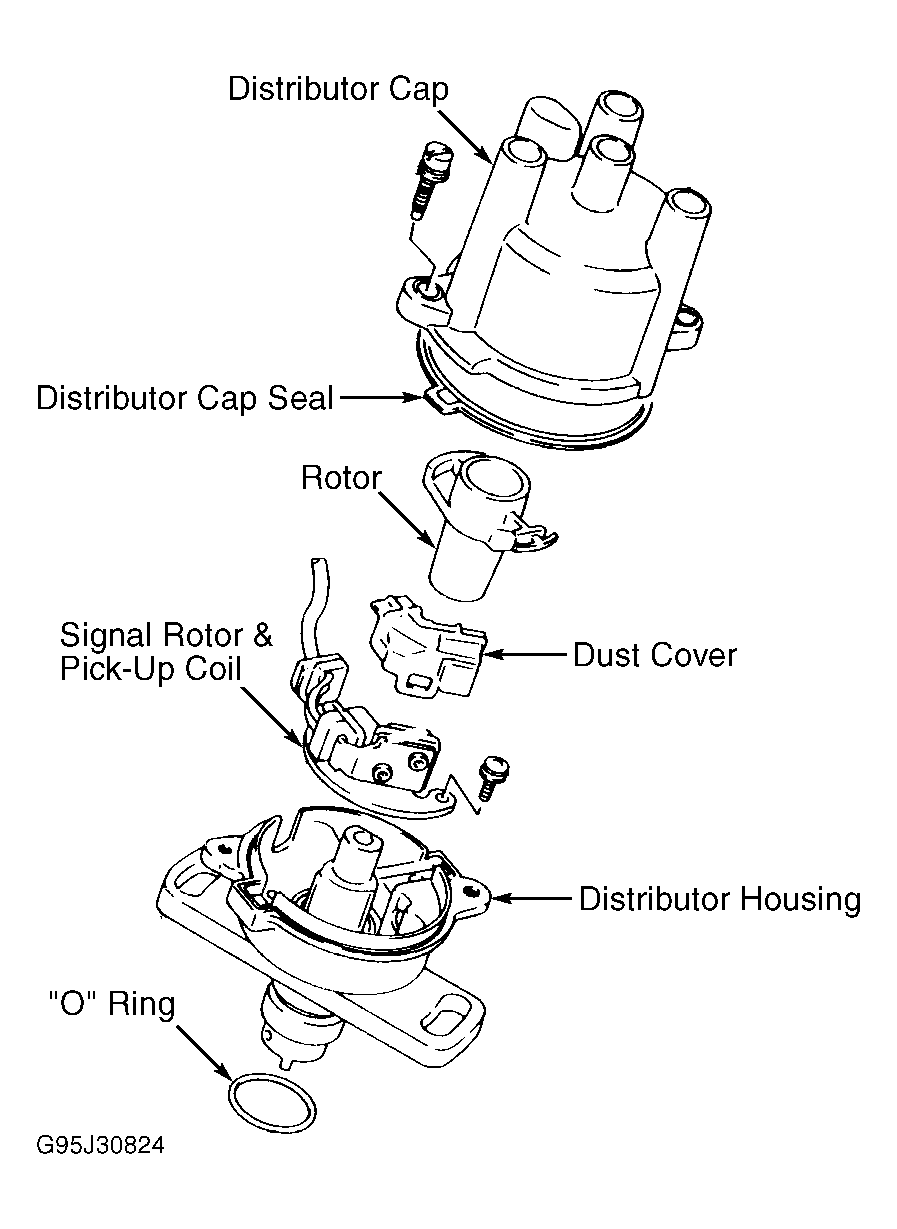 Distributor Cap

Distributor Cap Seal

Rotor

Signal Rotor & Pick-Up Coil

Dust Cover

Distributor Housing

"O" Ring

G95J30824