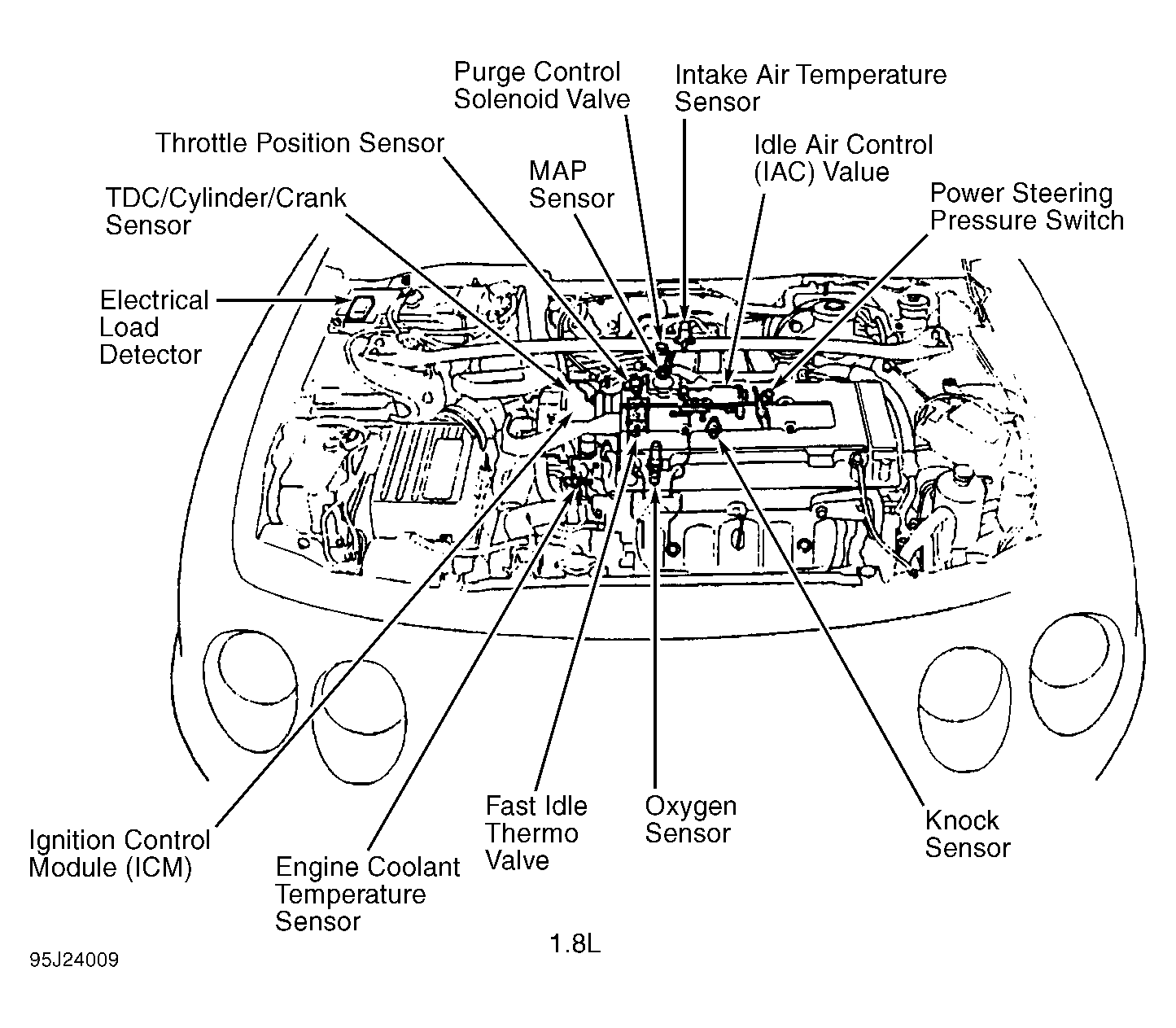 Purge Control Solenoid Valve

Intake Air Temperature Sensor

Throttle Position Sensor

MAP Sensor

Idle Air Control (IAC) Value

TDC/Cylinder/Crank Sensor

Power Steering Pressure Switch

Electrical Load Detector

Ignition Control Module (ICM)

Engine Coolant Temperature Sensor

Fast Idle Thermo Valve

Oxygen Sensor

Knock Sensor

1.8L

95J24009