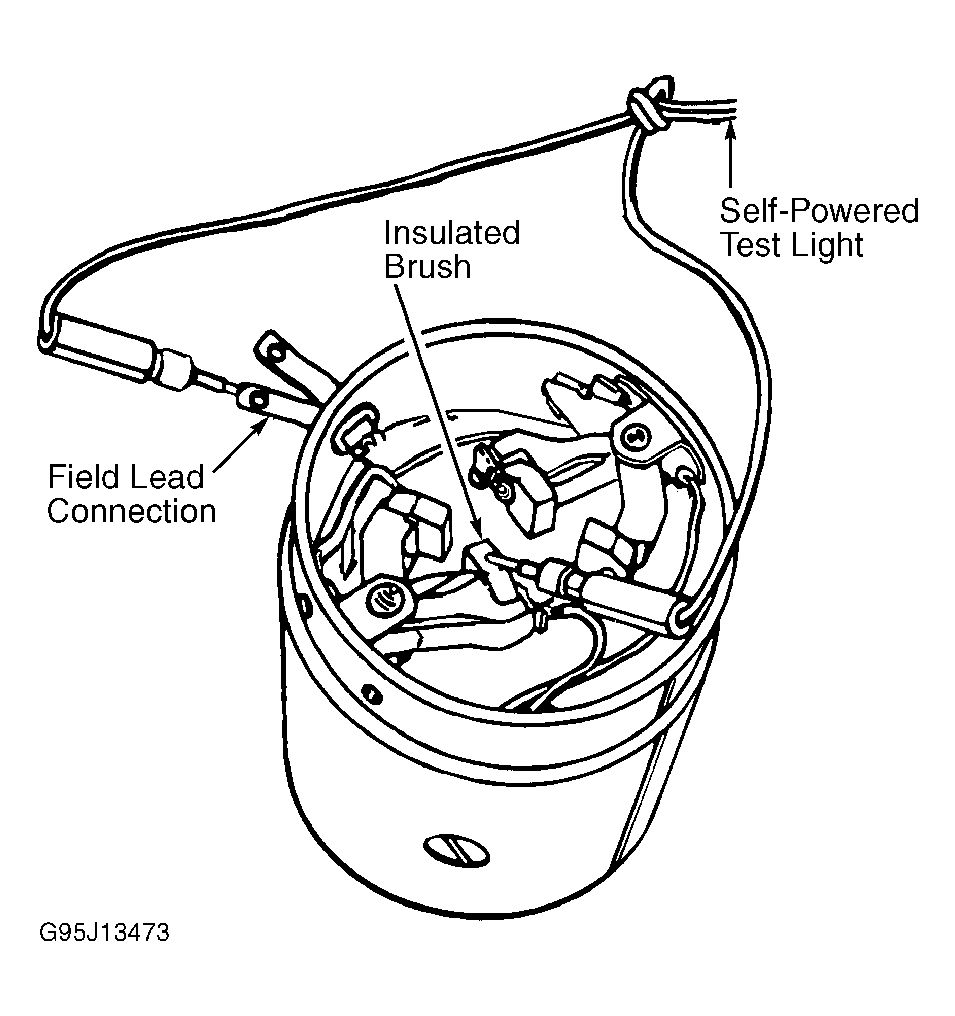 Self-Powered Test Light

Insulated Brush

Field Lead Connection

G95J13473