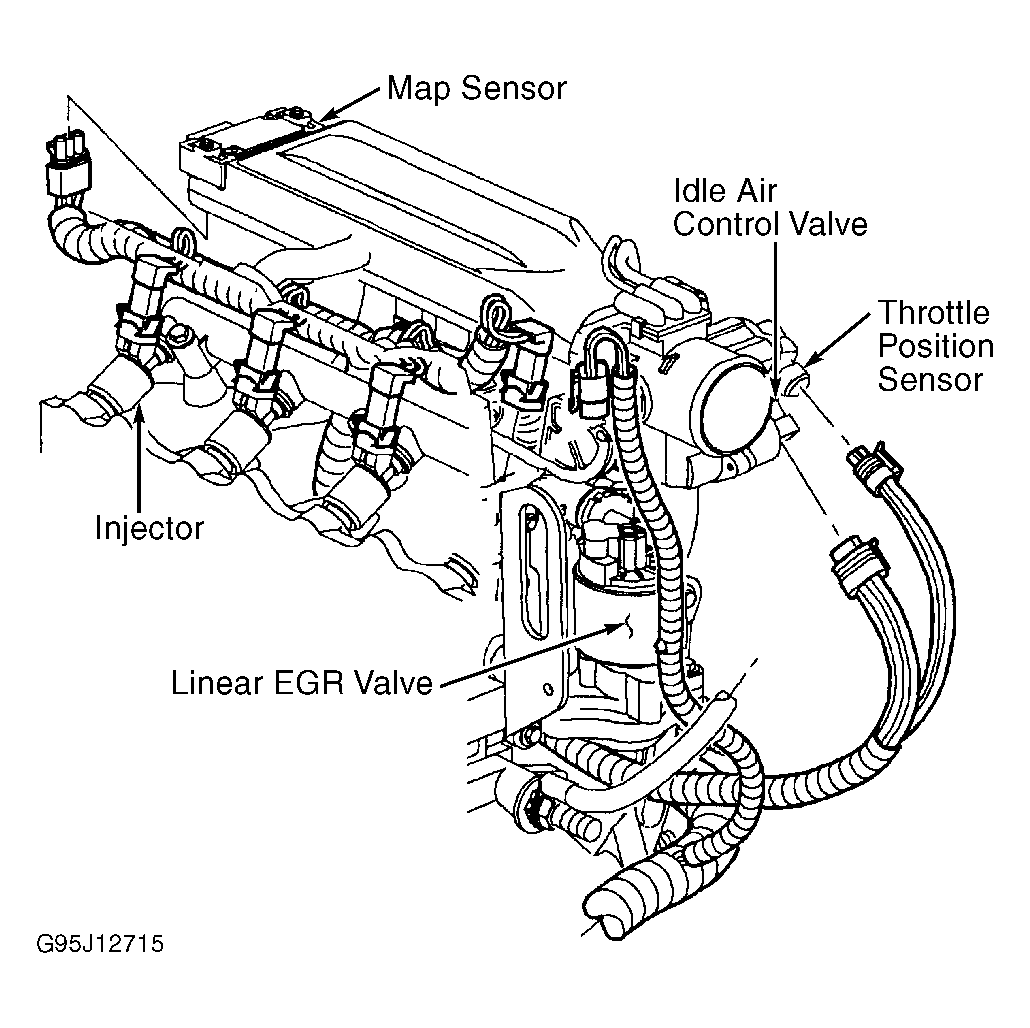 Map Sensor

Idle Air
Control Valve

Throttle
Position
Sensor

Injector

Linear EGR Valve

G95J12715