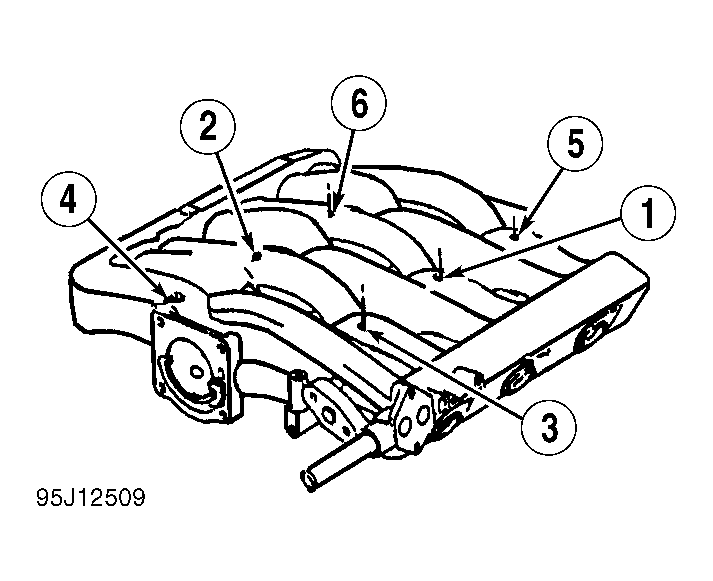 6
2
5
4
1
3
95J12509