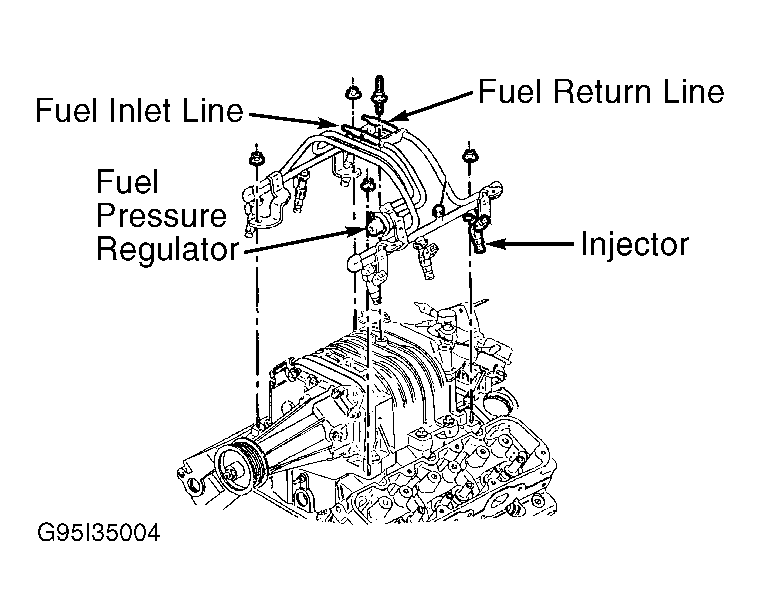 Fuel Inlet Line

Fuel Return Line

Fuel Pressure Regulator

Injector

G95I35004