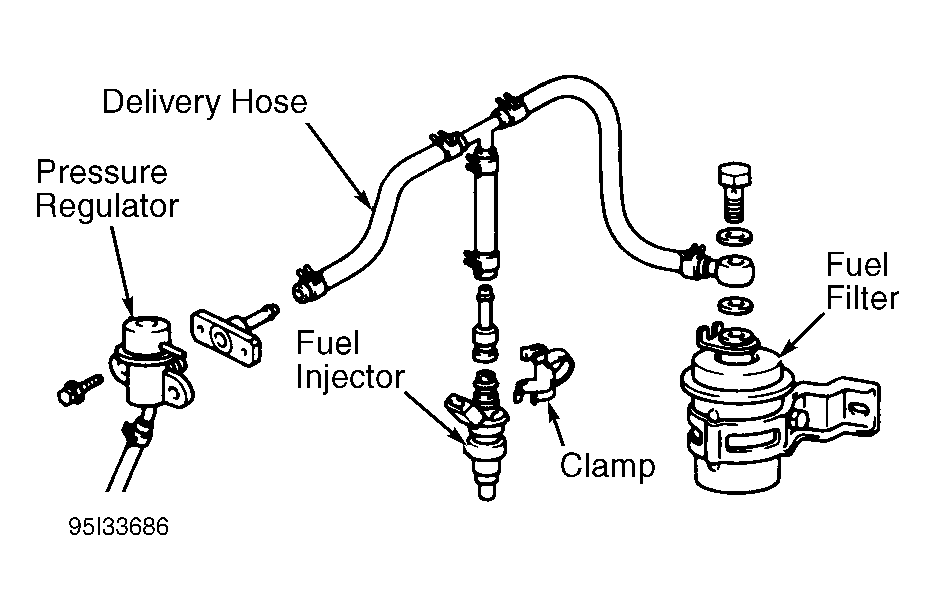 Delivery Hose

Pressure Regulator

Fuel Filter

Fuel Injector

Clamp

95I33686