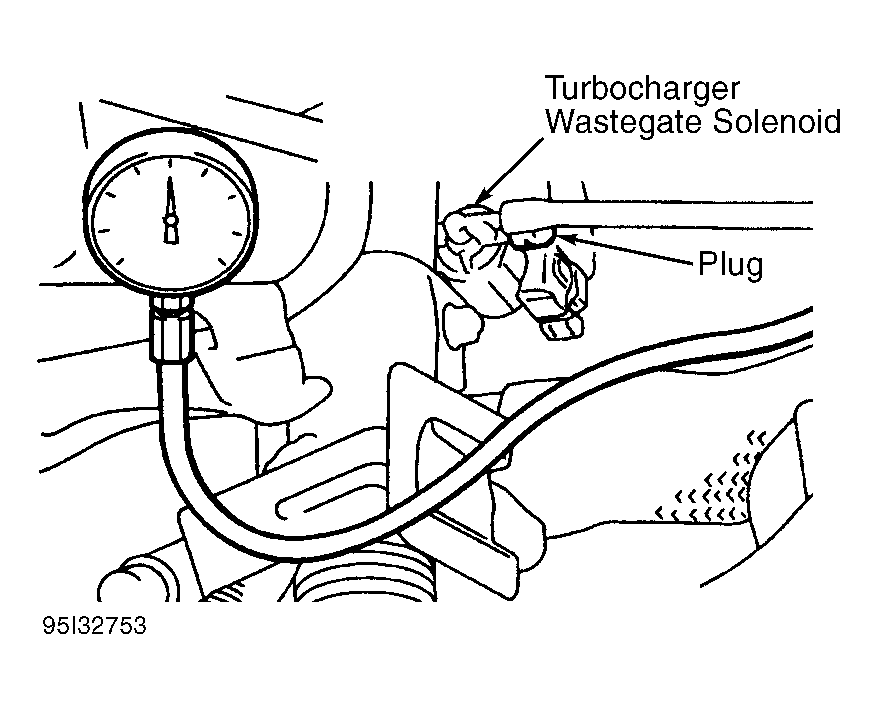 Turbocharger
Wastegate Solenoid

Plug

95I32753