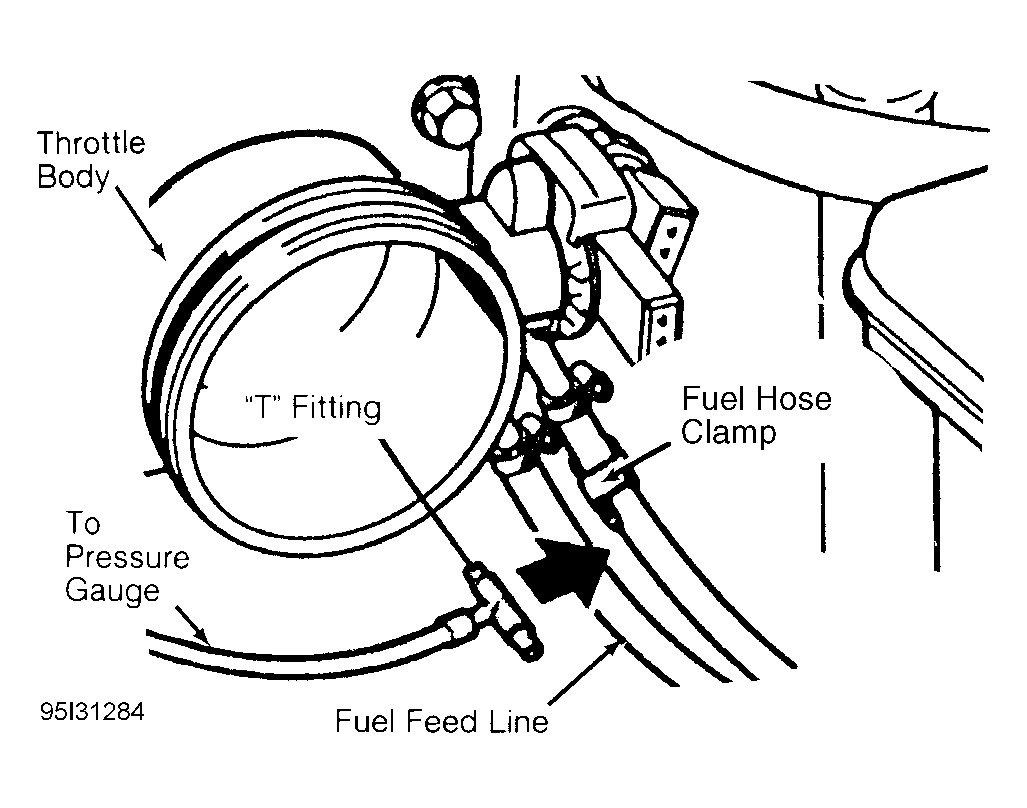 Throttle Body

"T" Fitting

Fuel Hose Clamp

To Pressure Gauge

95I31284

Fuel Feed Line