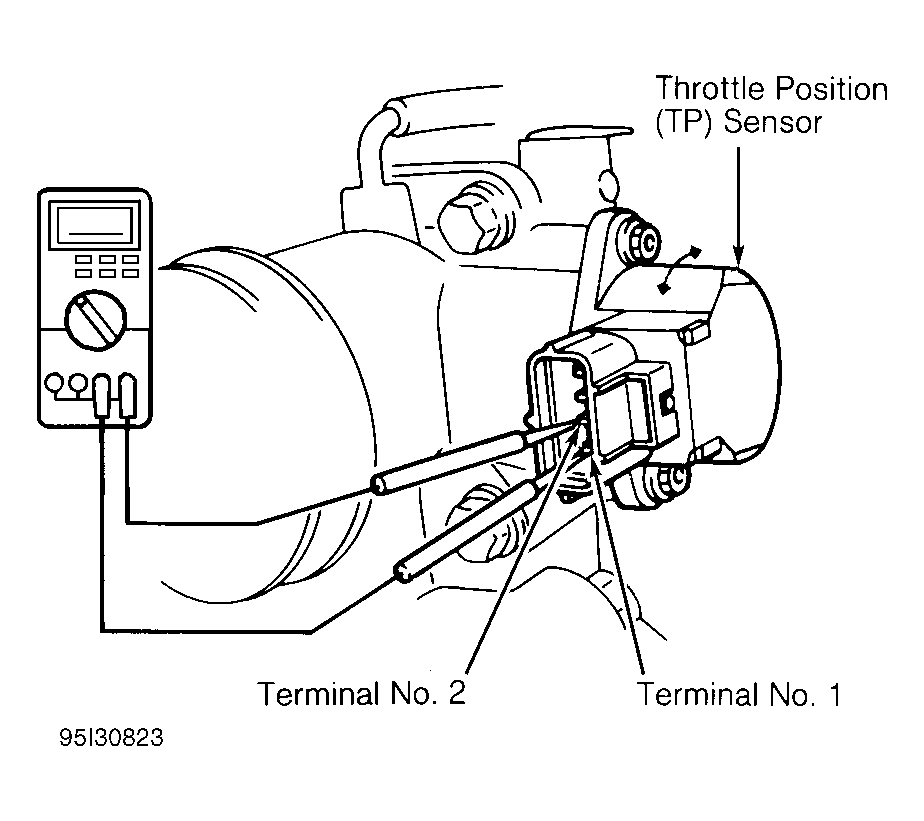 Throttle Position (TP) Sensor

Terminal No. 2

Terminal No. 1

95I30823