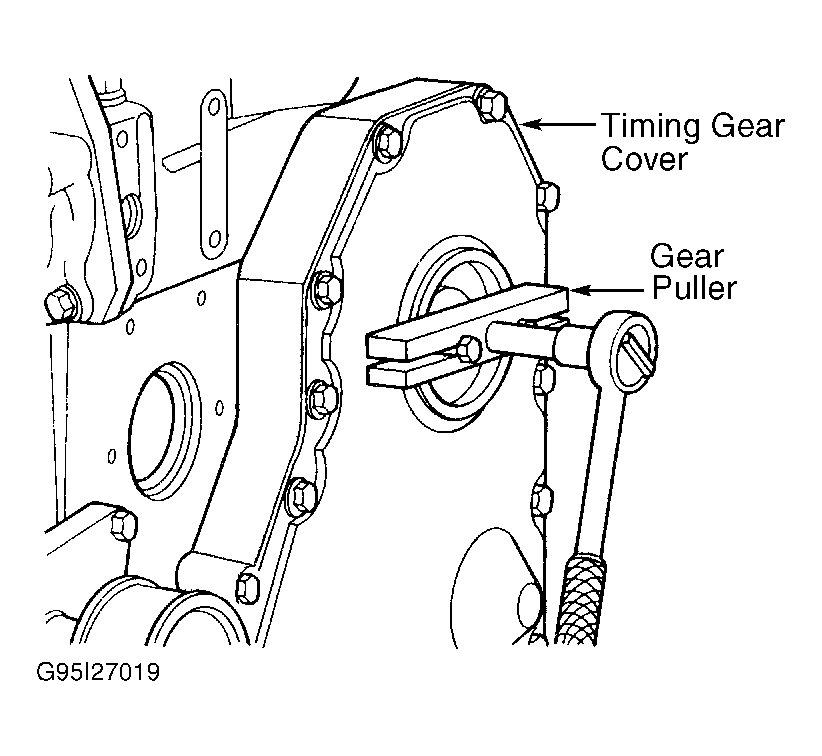 Timing Gear Cover

Gear Puller

G95I27019